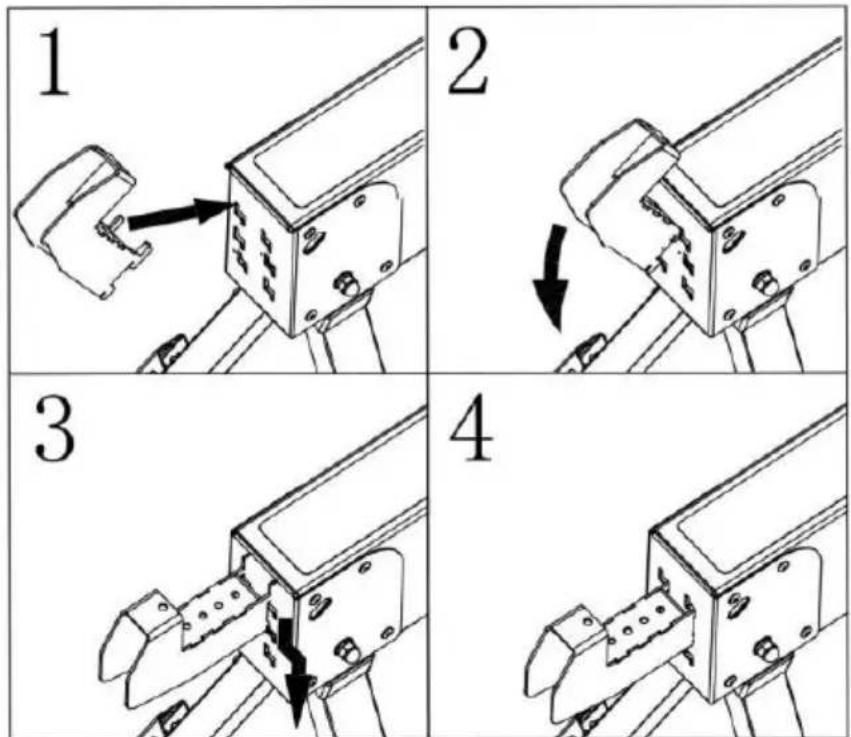 1
2
3
4