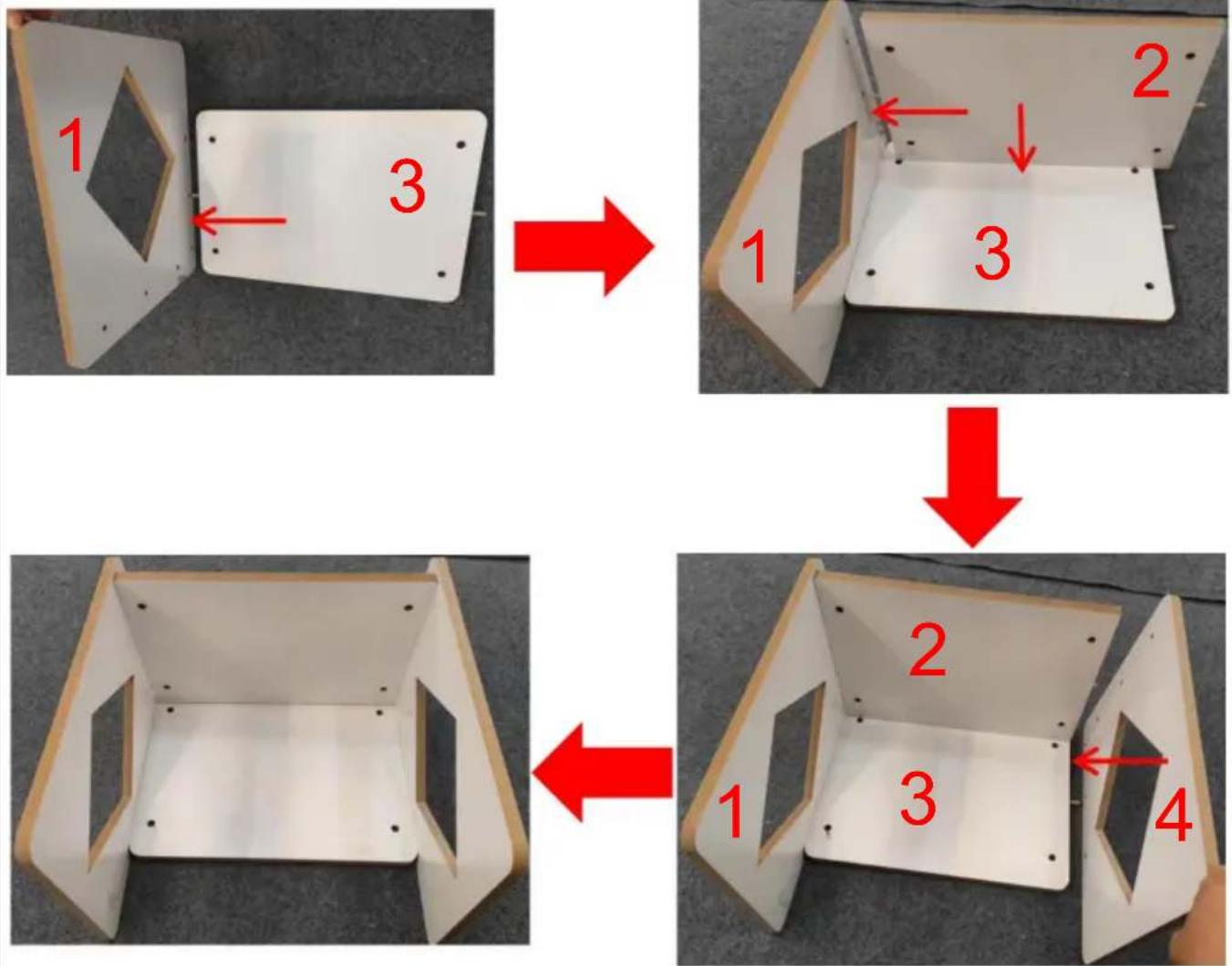 1
3

2
1
3

2
1
3
4