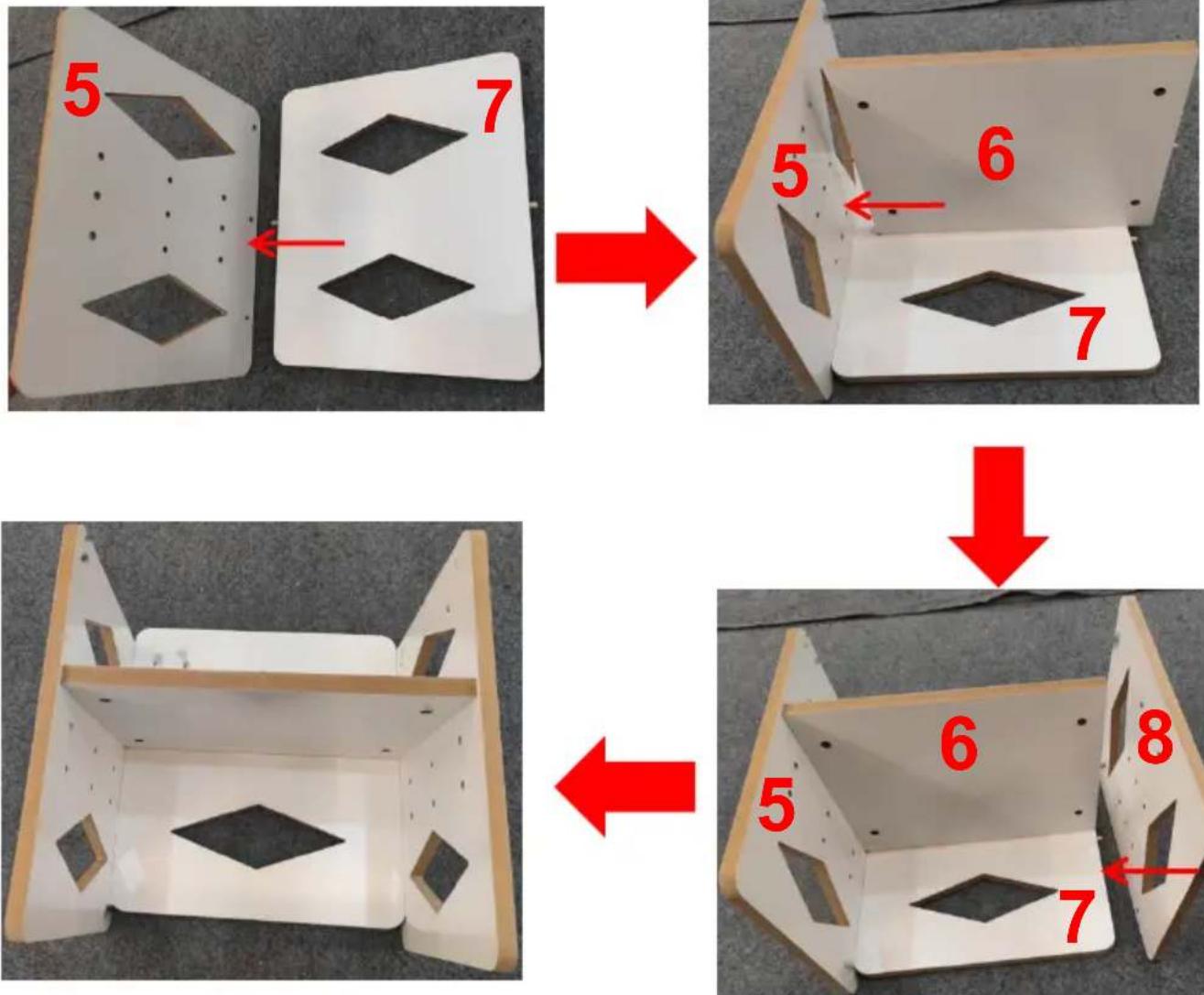 5
7

5
6
7

5
6
8
7