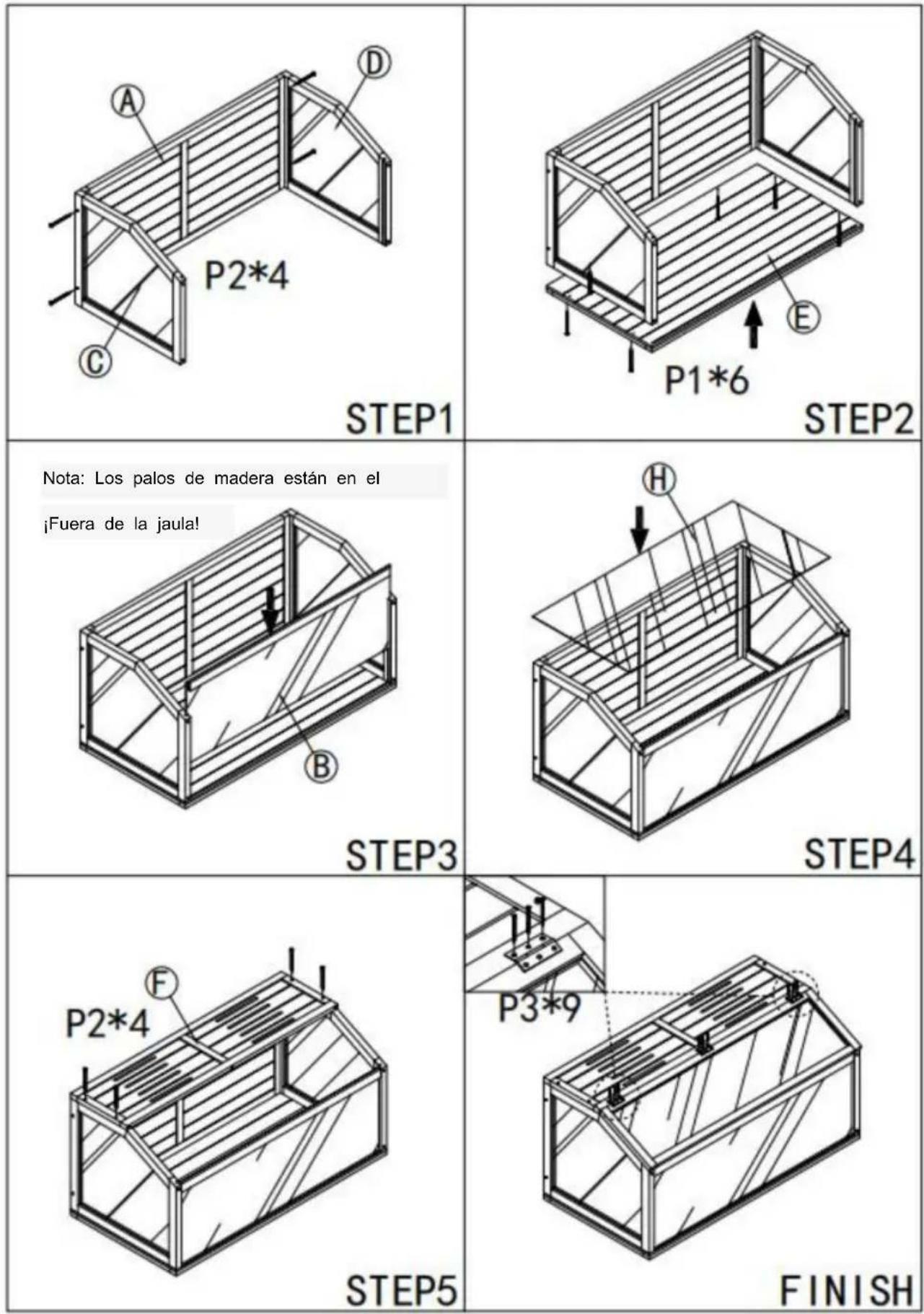 A

D

P2*4

C

STEP1

E

P1*6

STEP2

Nota: Los palos de madera están en el

¡Fuera de la jaula!

B

STEP3

H

STEP4

F

P2*4

STEP5

P3*9

FINISH