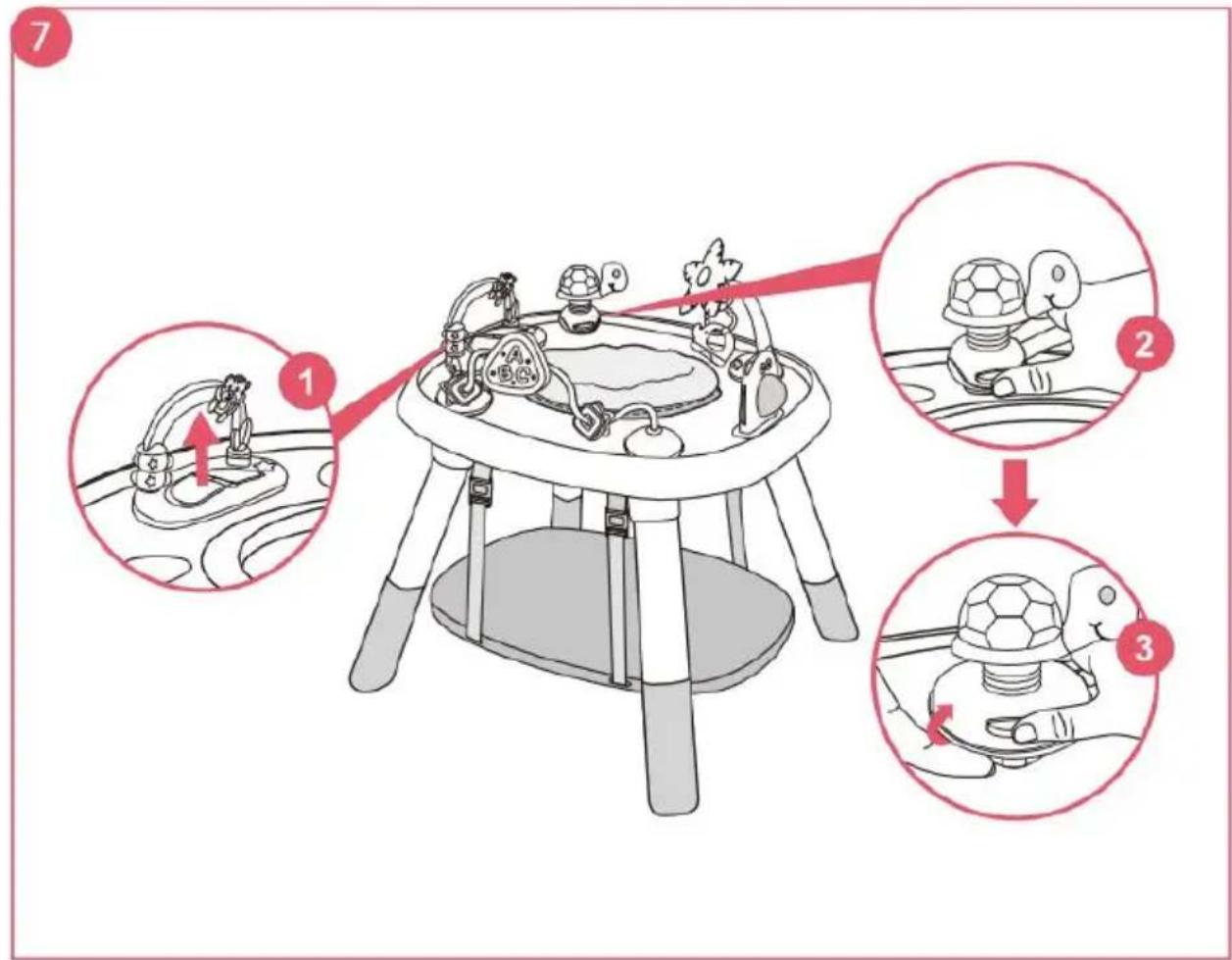 7

1

2

3

A
B C