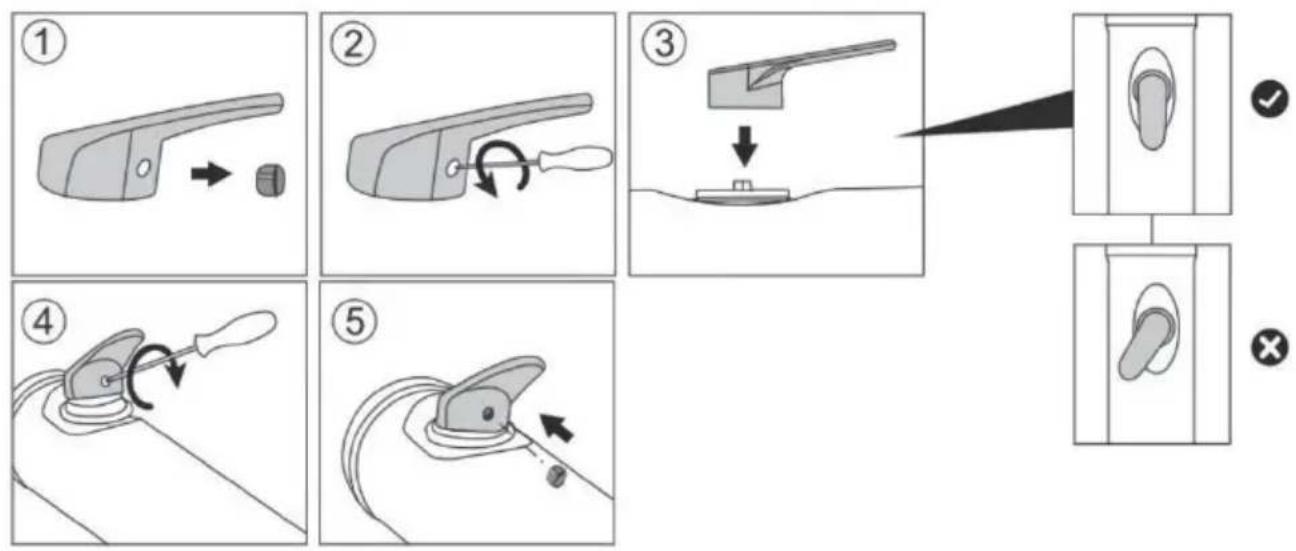 1
2
3
4
5