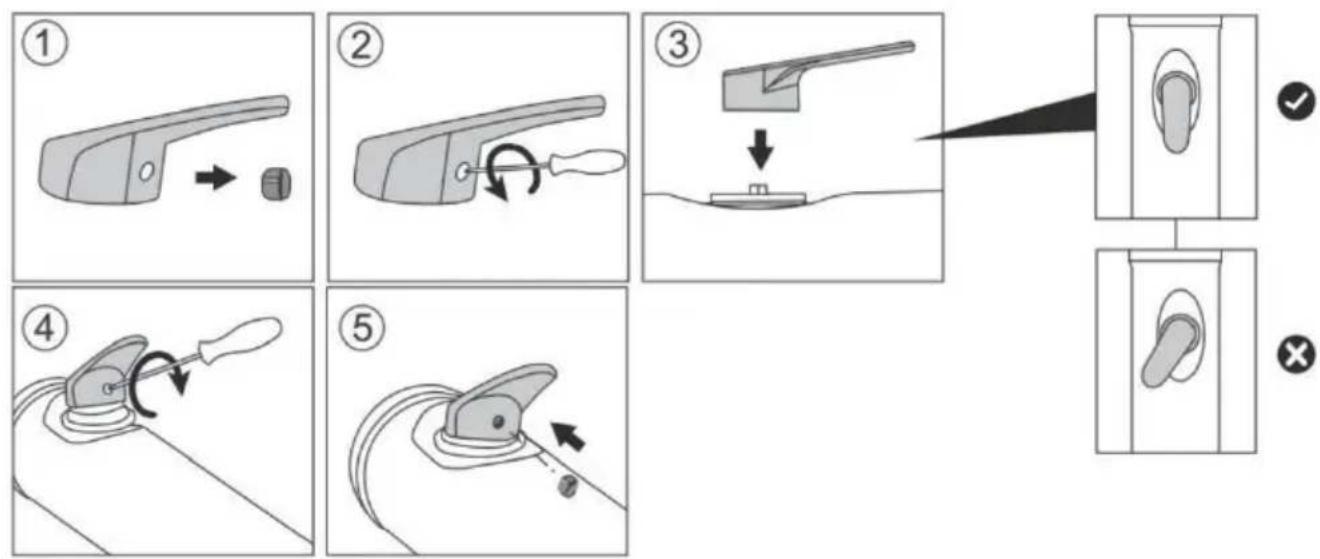 ①
②
③
④
⑤