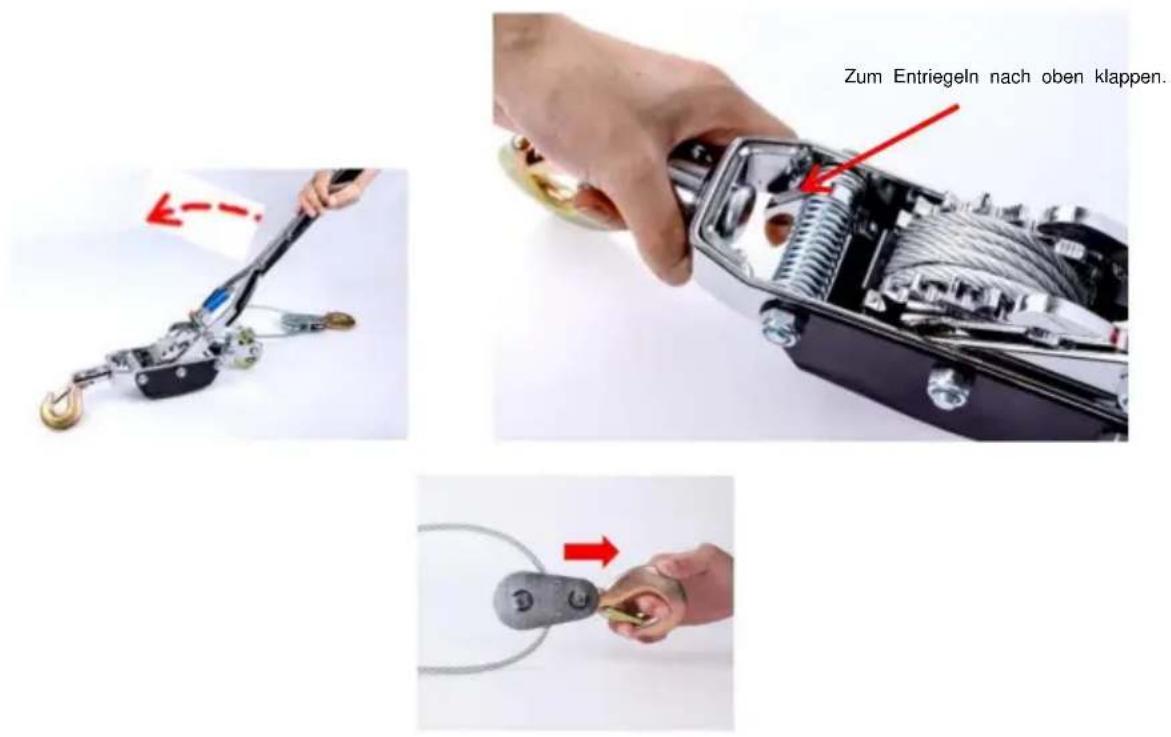 Zum Entriegeln nach oben klappen.