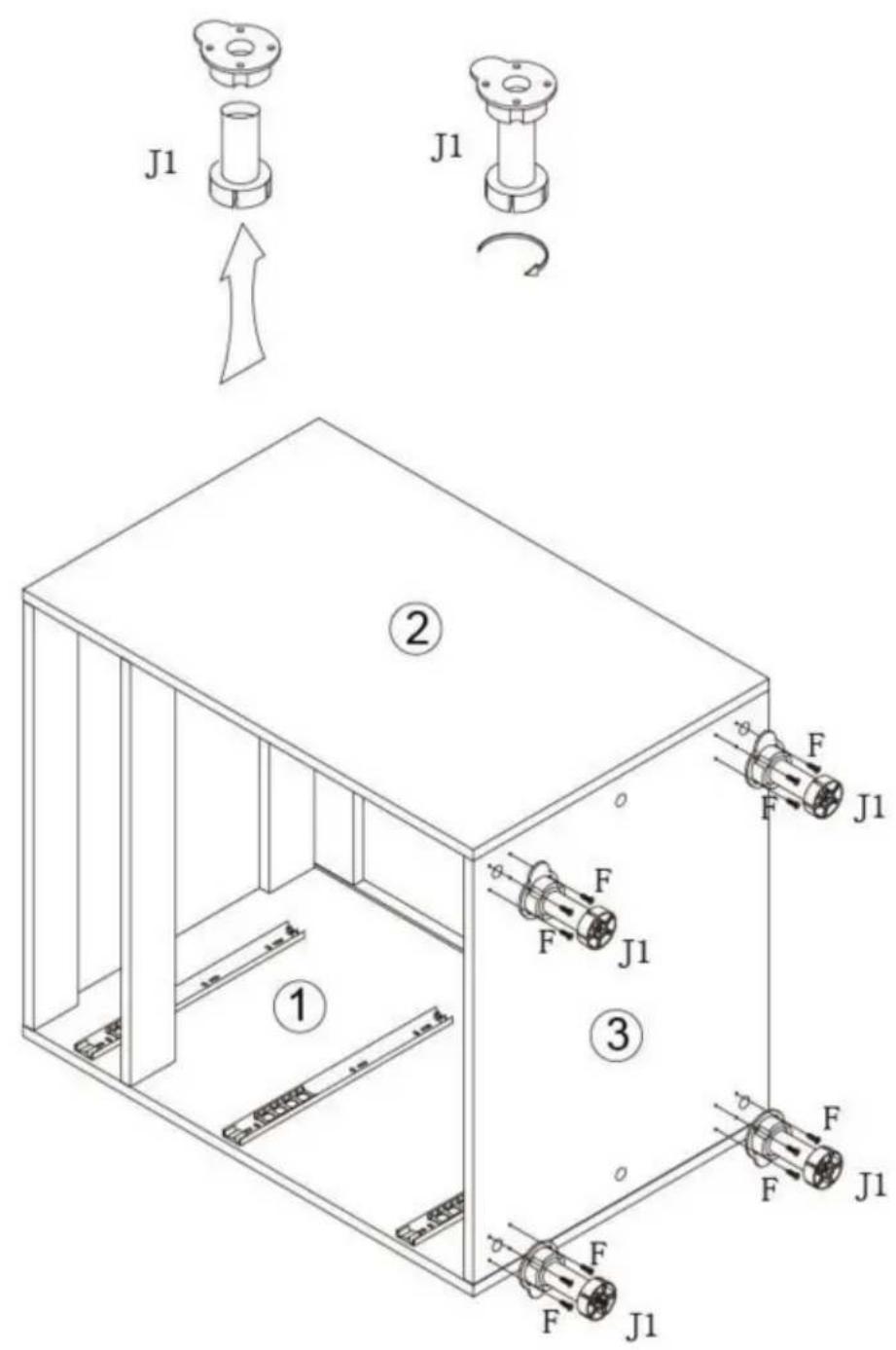 J1
J1
2
F
F
J1
F
F
J1
1
3
F
F
J1
F
F
J1