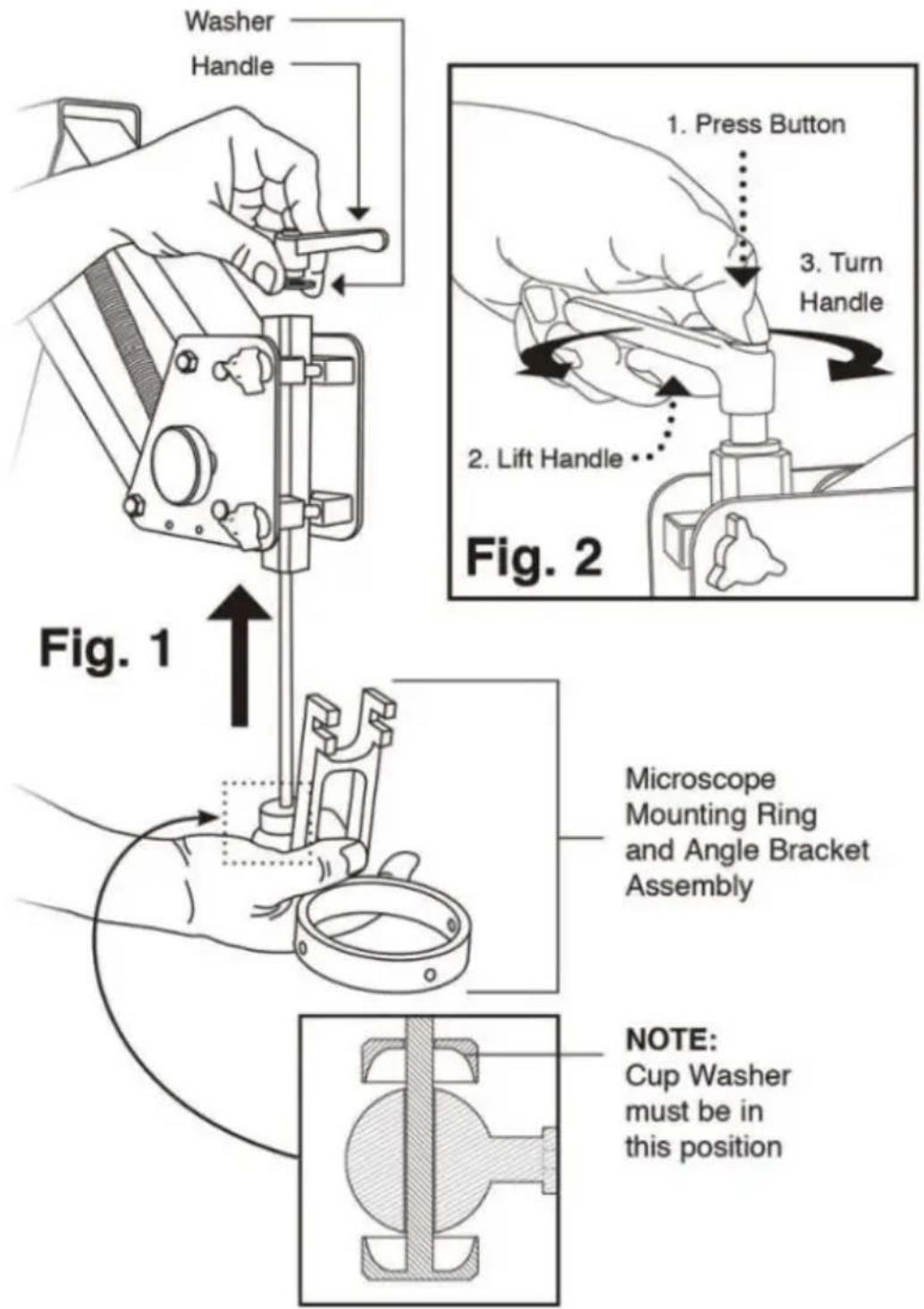 Washer

Handle

1. Press Button

3. Turn Handle

2. Lift Handle

Fig. 2

Fig. 1

Microscope Mounting Ring and Angle Bracket Assembly

NOTE:
Cup Washer must be in this position