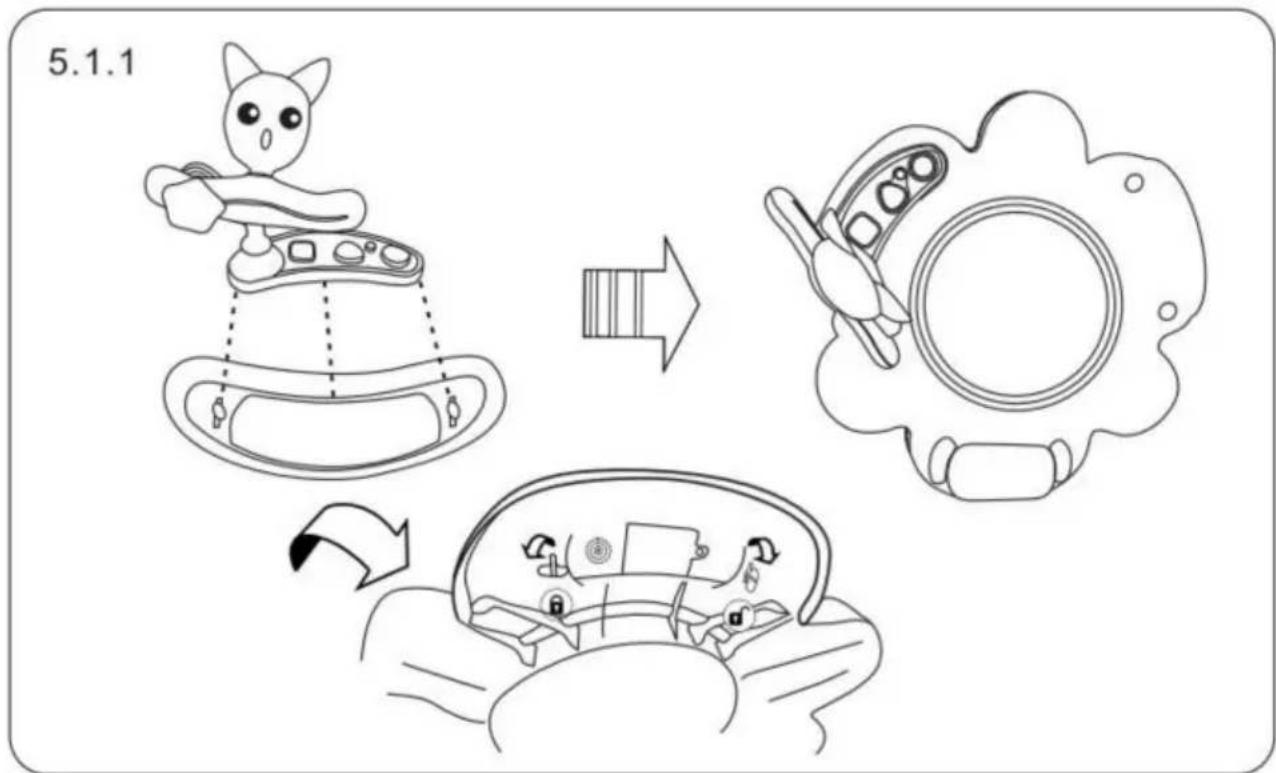 5.1.1