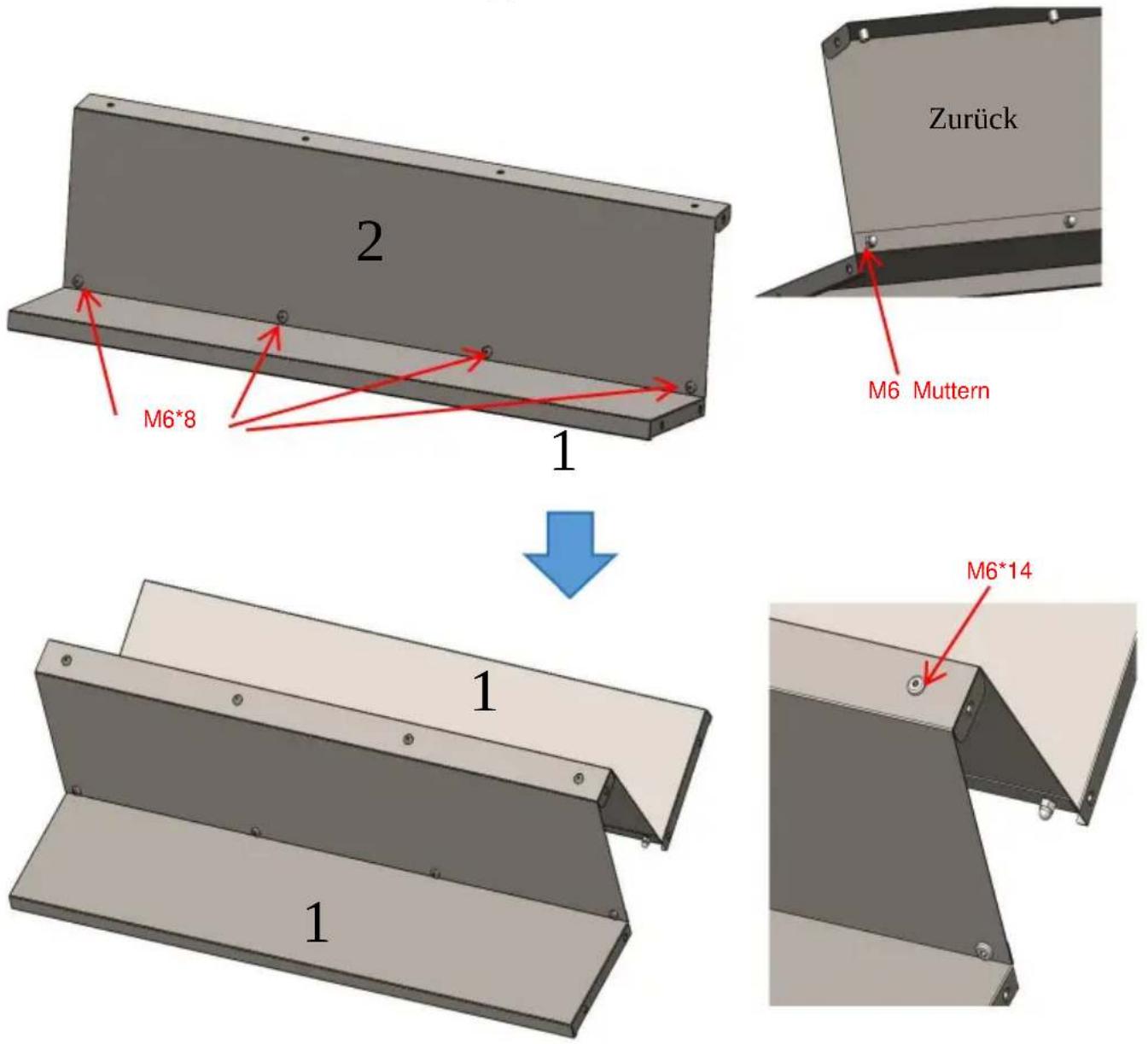 2

M6*8

1

Zurück

M6 Muttern

1

1

M6*14