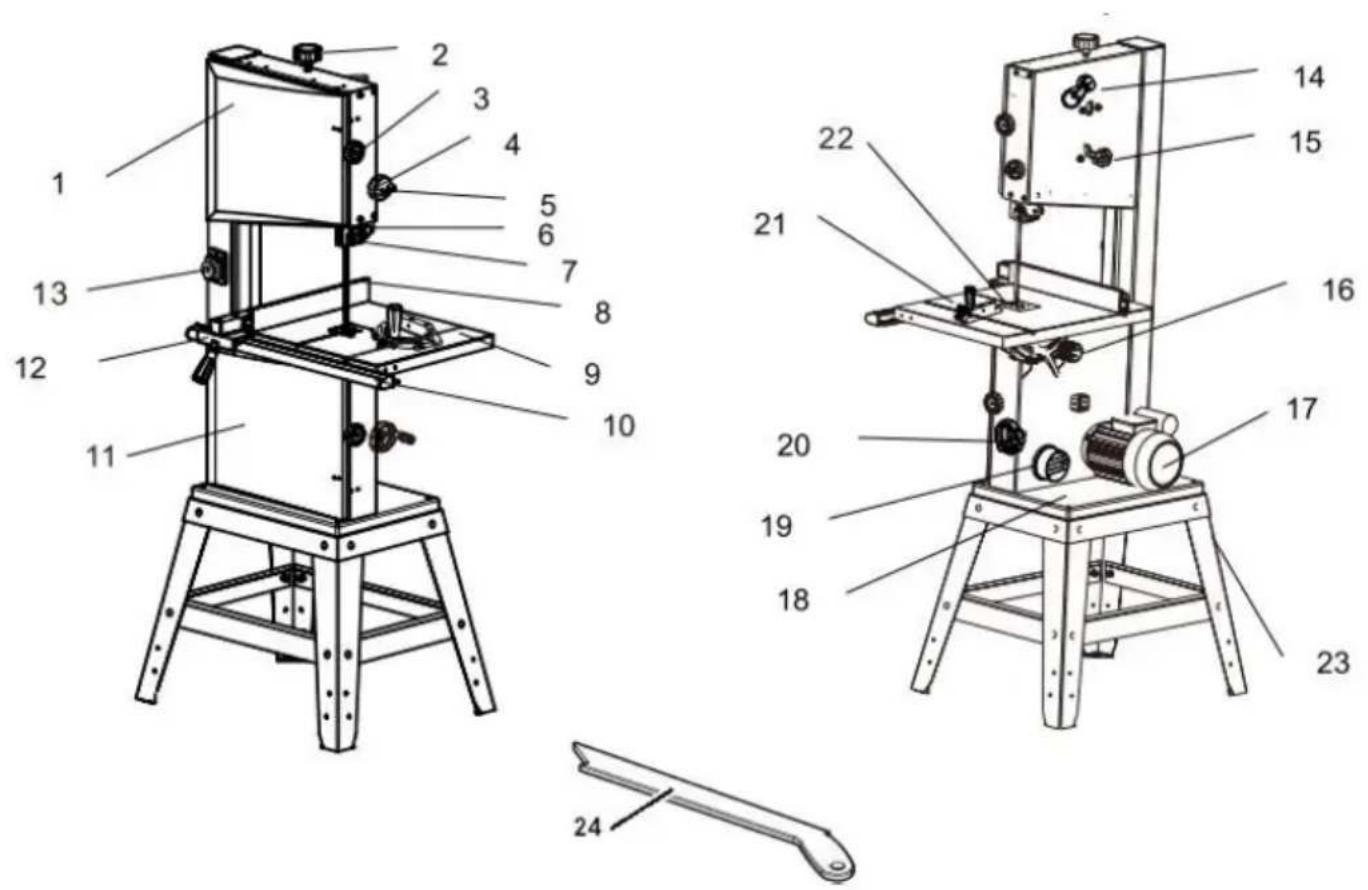 1
2
3
4
5
6
7
8
9
10
11
12
13
14
15
16
17
18
19
20
21
22
23
24