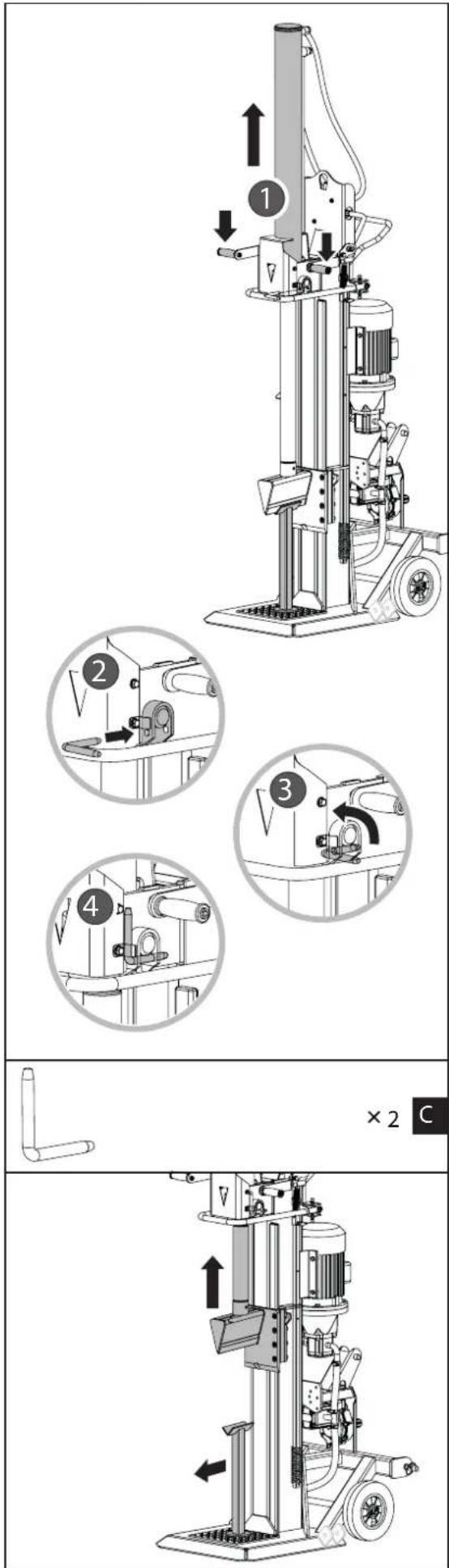 1

2

3

4

× 2 C