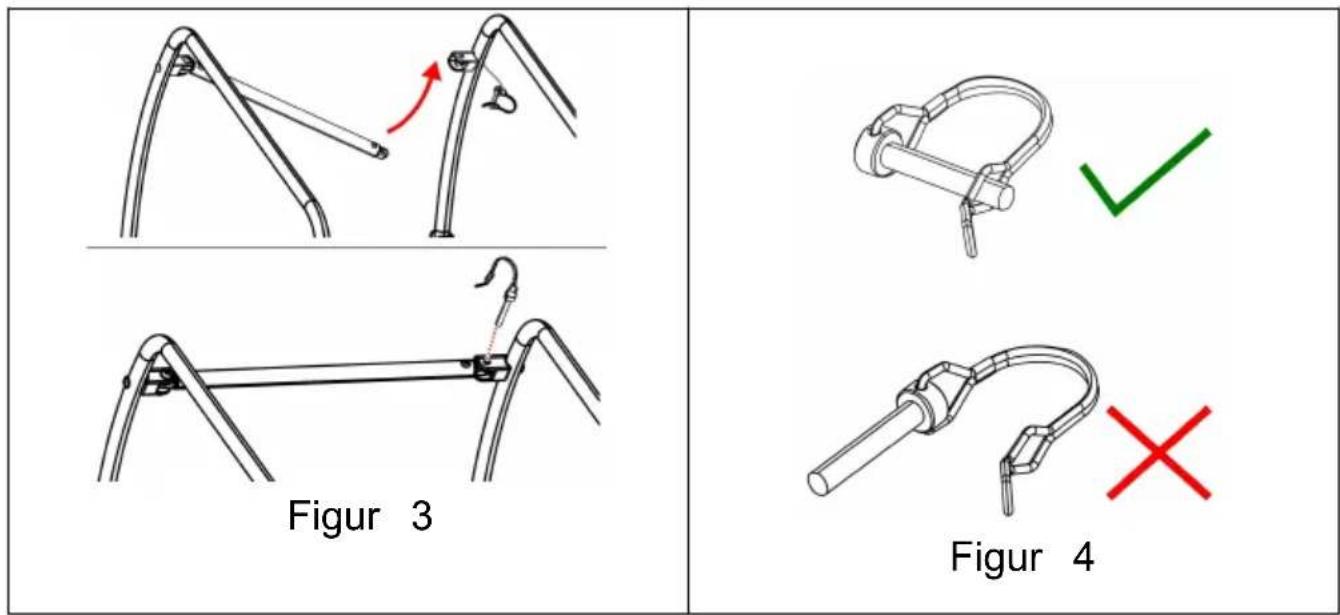 Figur 3

Figur 4