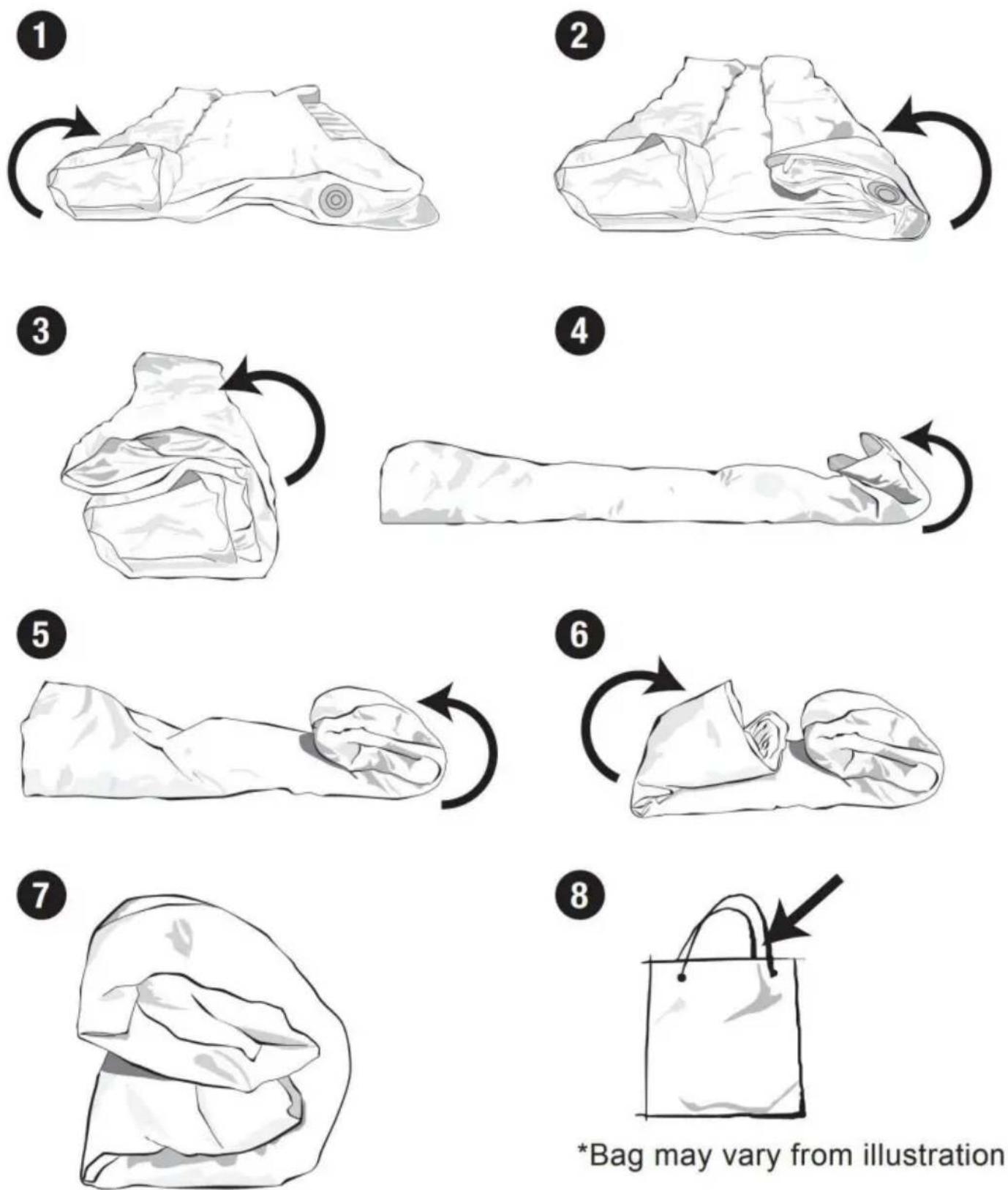 1

2

3

4

5

6

7

8

*Bag may vary from illustration