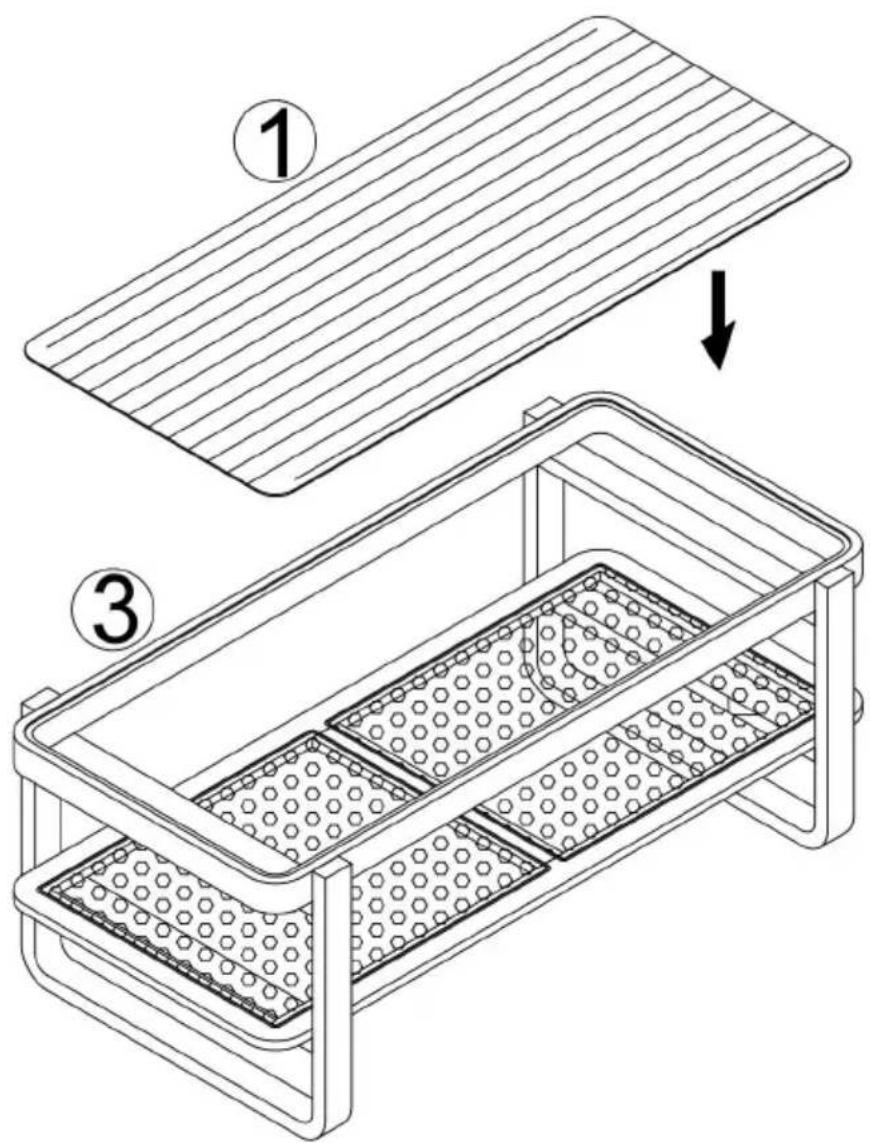 1
3