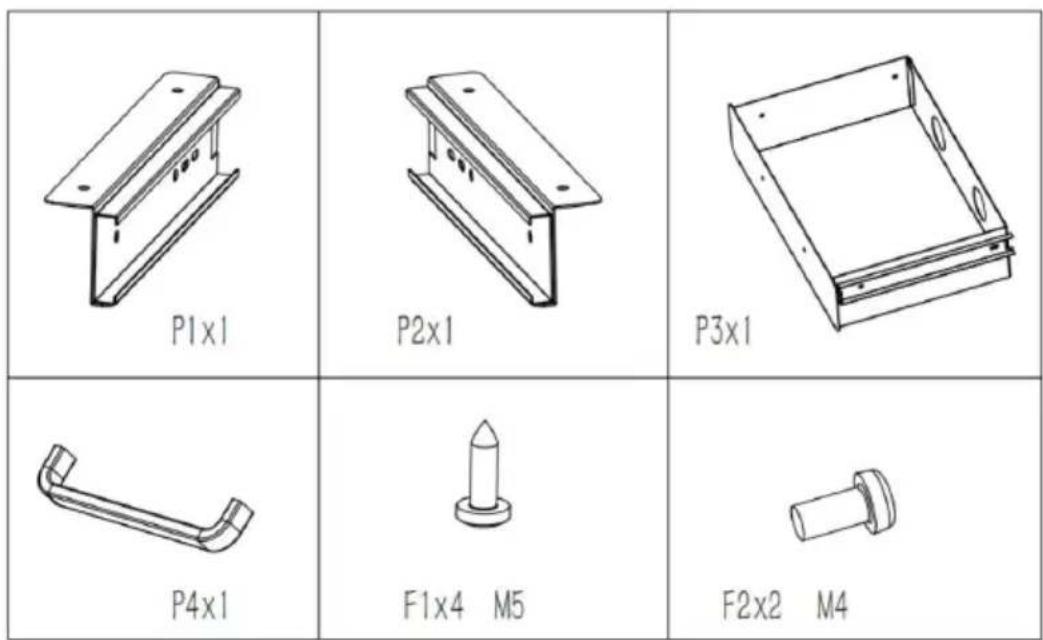 | P1x1 | P2x1 | P3x1 |
|---|---|---|
| P4x1 | F1x4 M5 | F2x2 M4 |