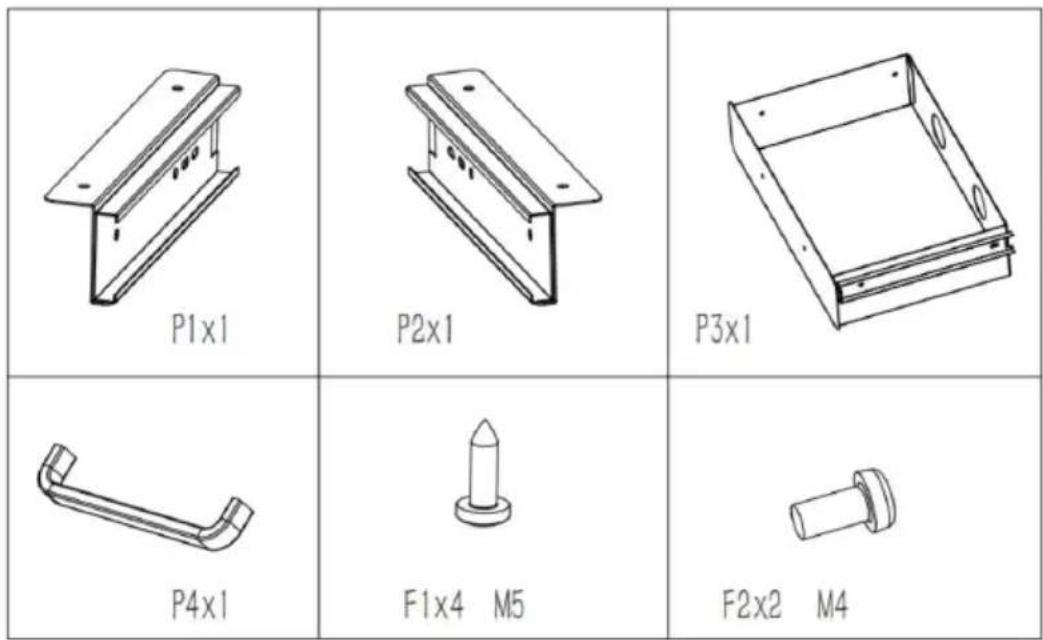 | P1x1 | P2x1 | P3x1 |
|---|---|---|
| P4x1 | F1x4 M5 | F2x2 M4 |