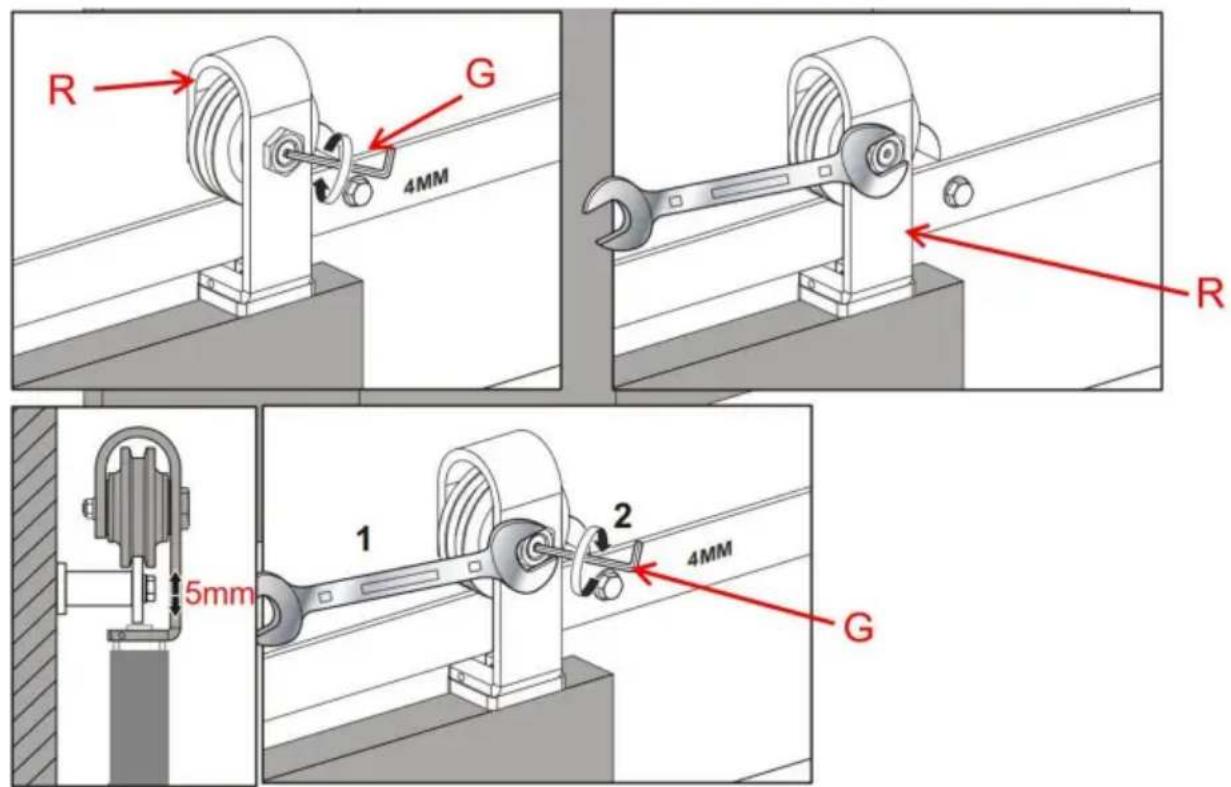 R
G
4MM

R

5mm

1
2
4MM
G