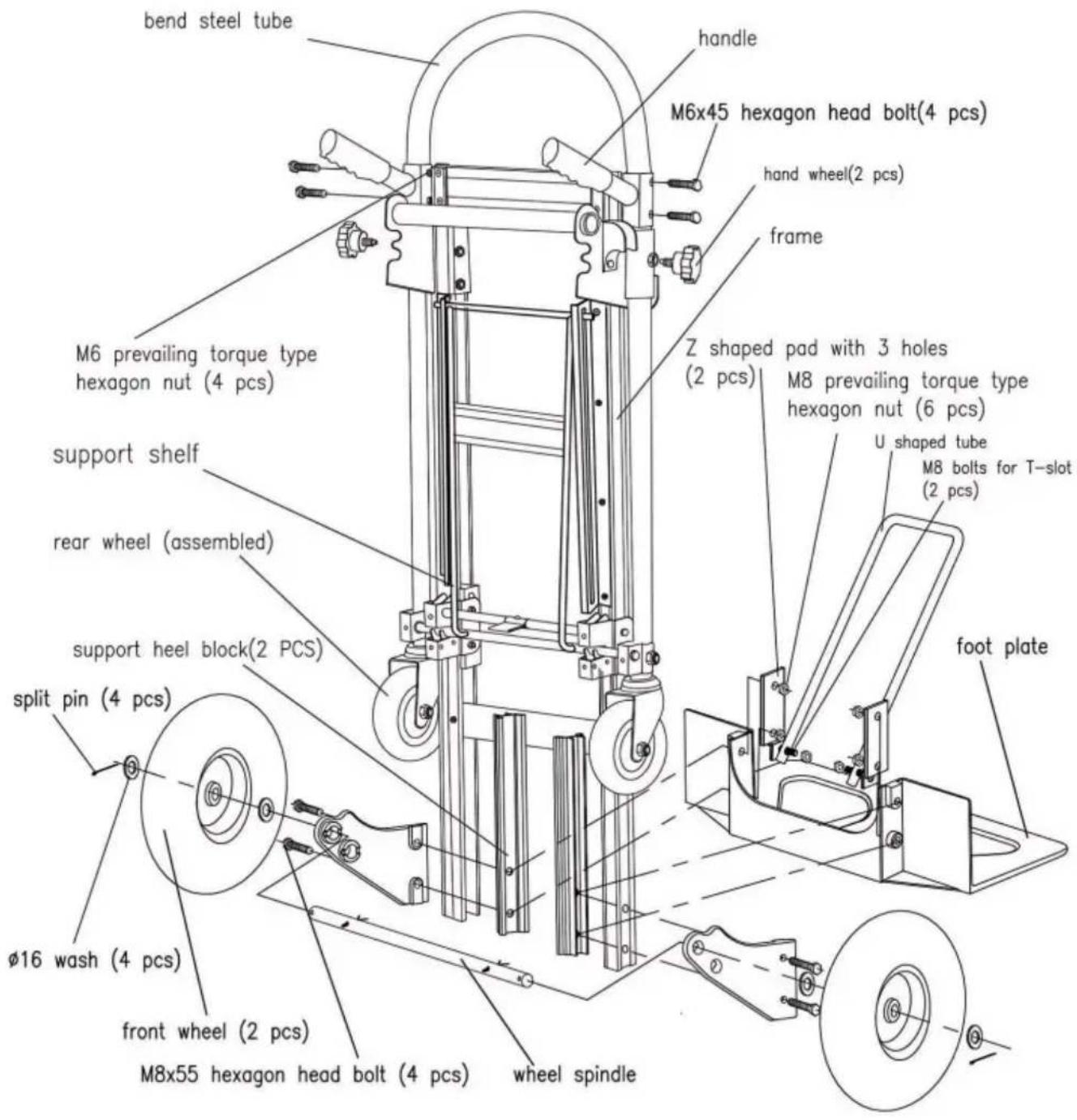 bend steel tube

handle

M6x45 hexagon head bolt(4 pcs)

hand wheel(2 pcs)

frame

M6 prevailing torque type hexagon nut (4 pcs)

Z shaped pad with 3 holes (2 pcs)

M8 prevailing torque type hexagon nut (6 pcs)

U shaped tube

M8 bolts for T-slot (2 pcs)

support shelf

rear wheel (assembled)

support heel block(2 PCS)

foot plate

split pin (4 pcs)

ø16 wash (4 pcs)

front wheel (2 pcs)

M8x55 hexagon head bolt (4 pcs)

wheel spindle