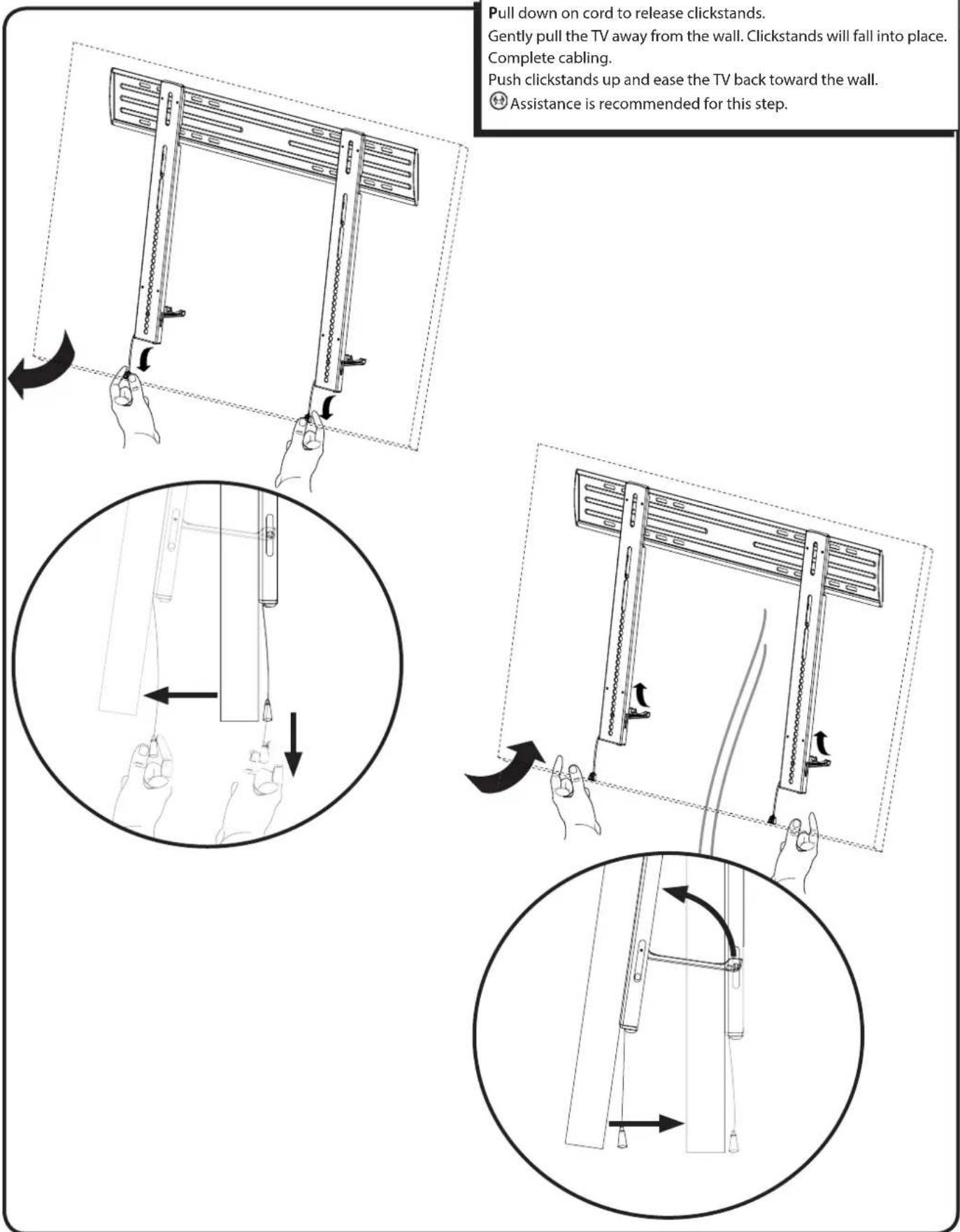 Pull down on cord to release clickstands.
Gently pull the TV away from the wall. Clickstands will fall into place.
Complete cabling.
Push clickstands up and ease the TV back toward the wall.
Assistance is recommended for this step.