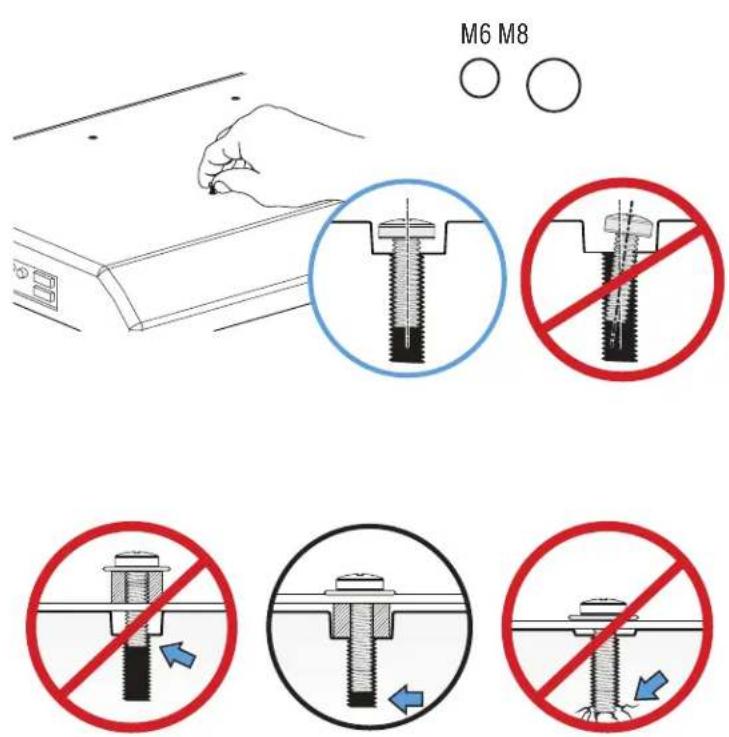 M6 M8