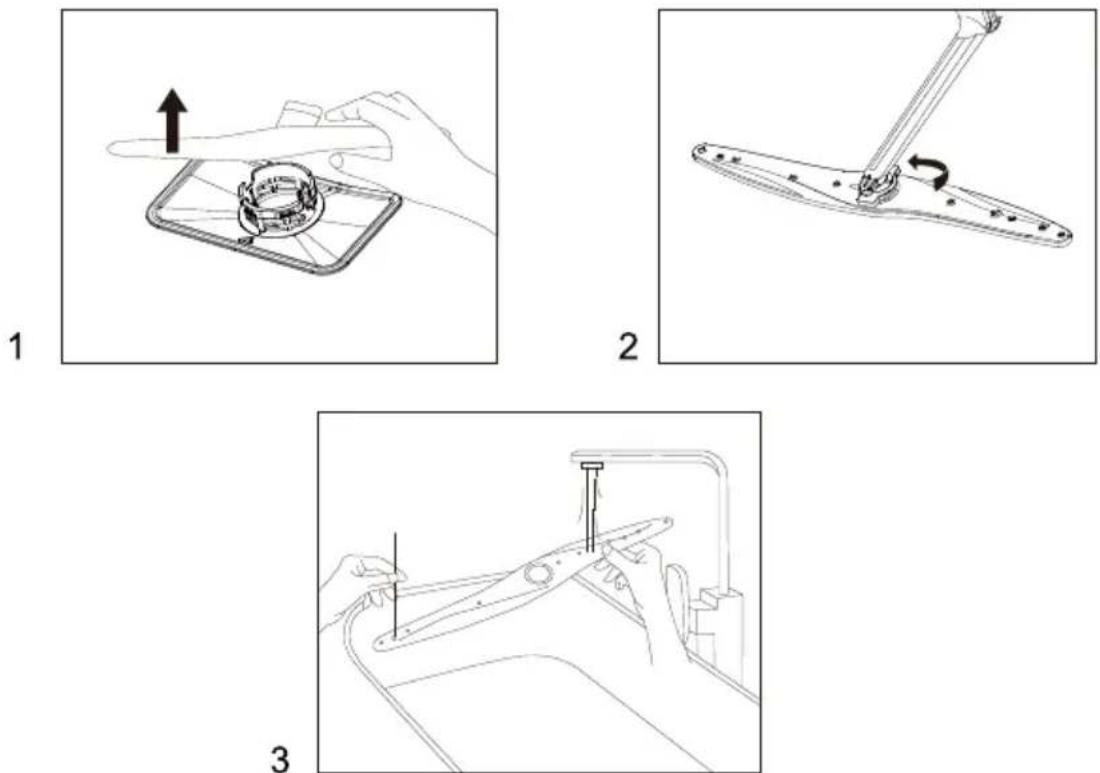 1

2

3