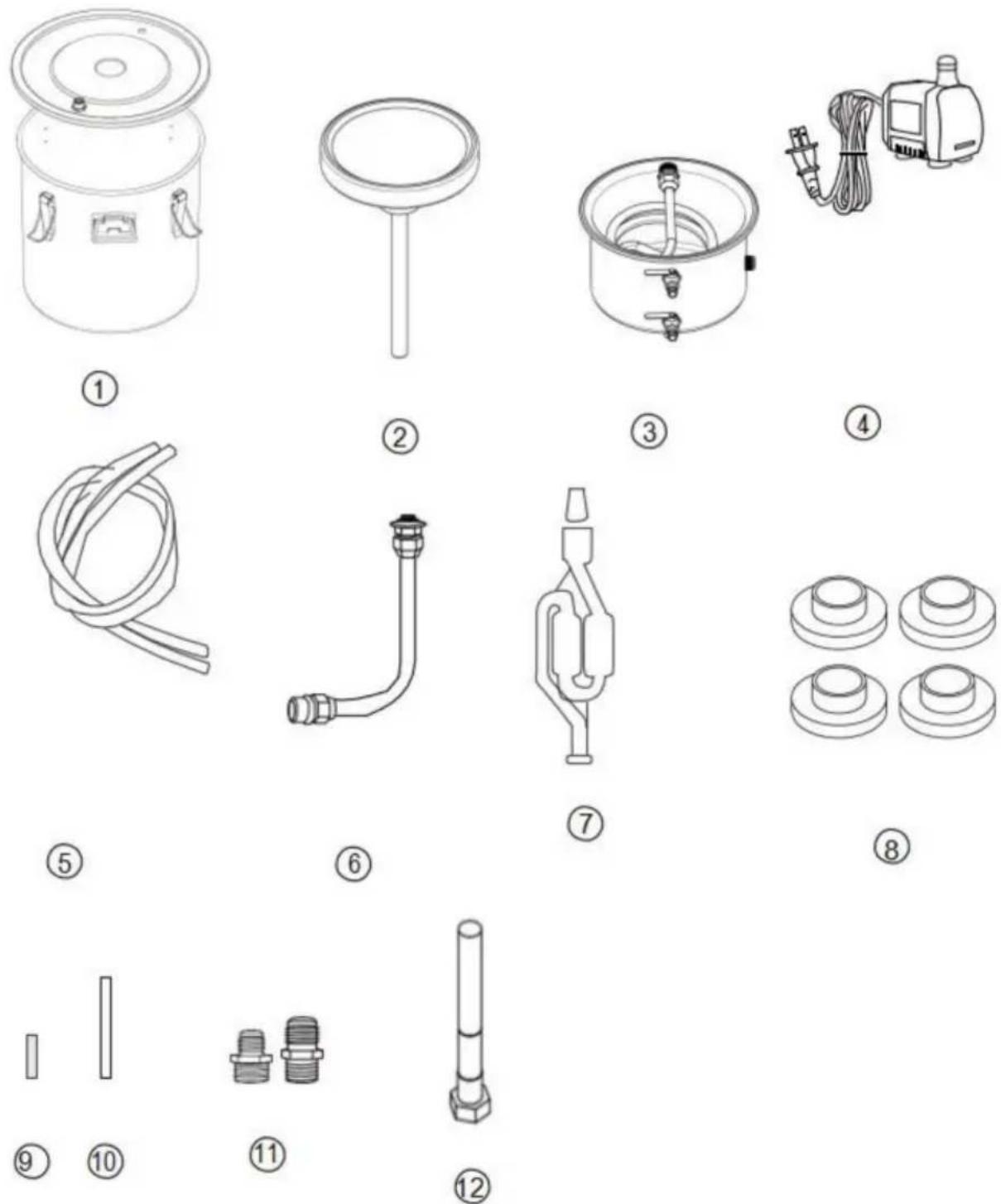 ①

②

③

④

⑤

⑥

⑦

⑧

⑨

⑩

⑪

⑫