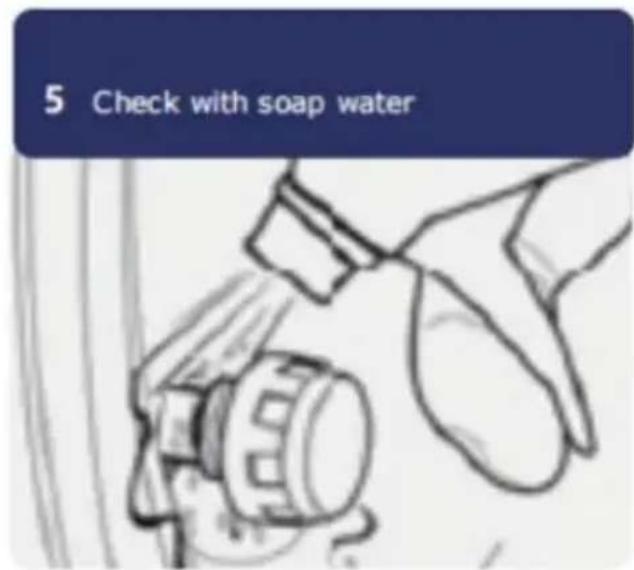 5 Check with soap water