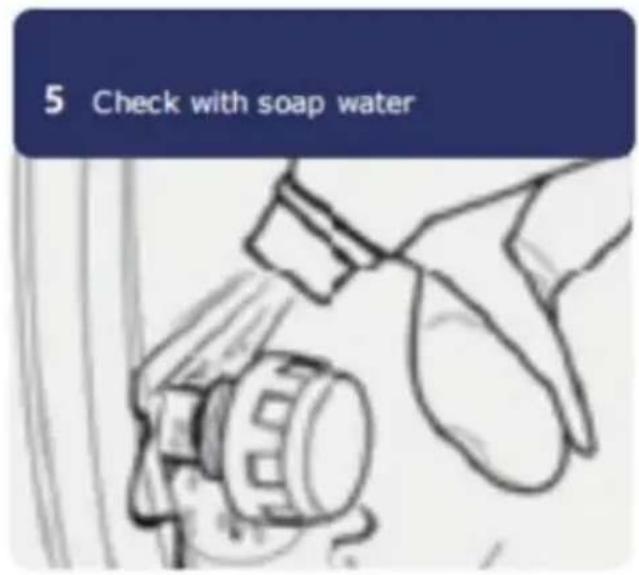 5 Check with soap water