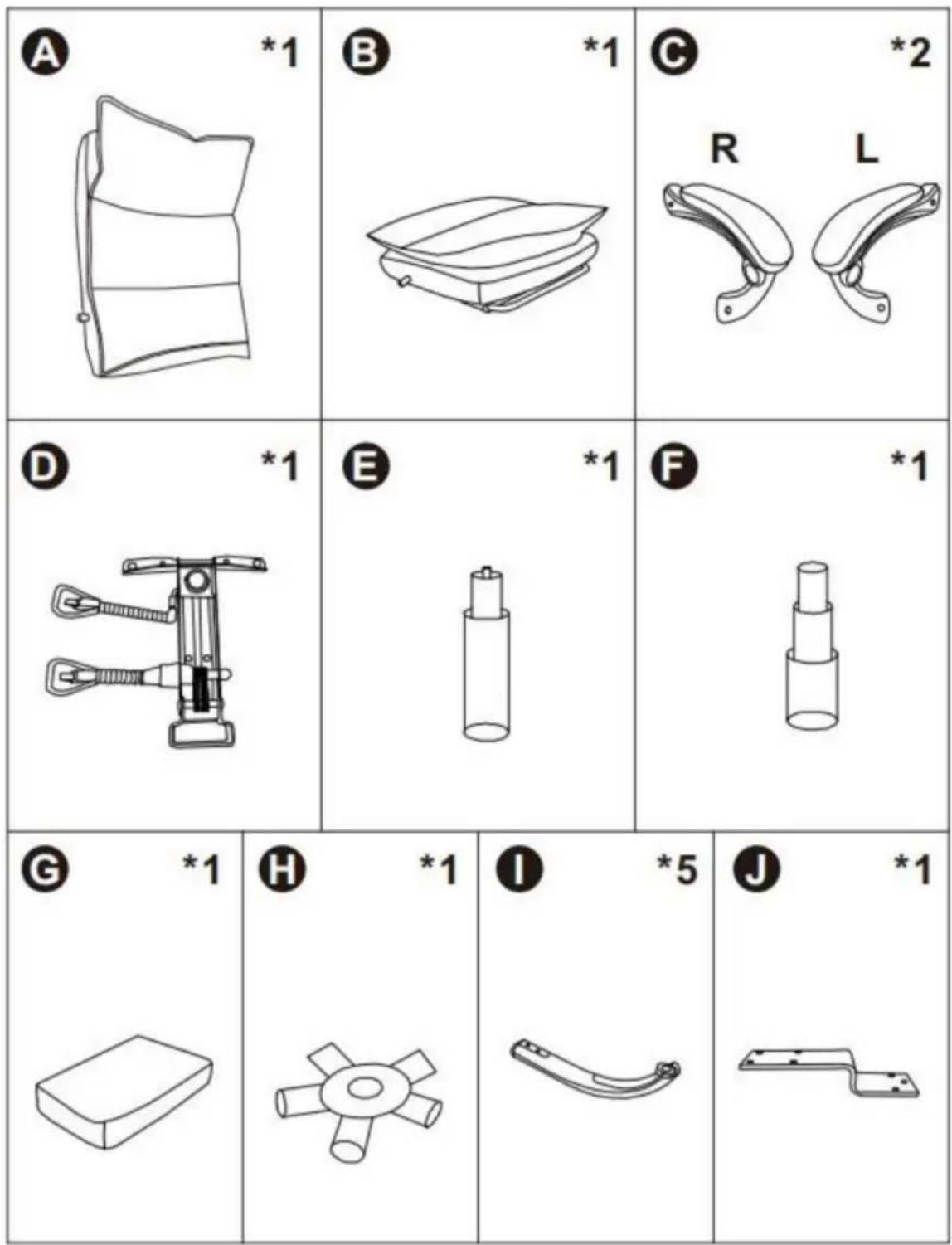 A *1

B *1

C *2

R L

D *1

E *1

F *1

G *1

H *1

I *5

J *1