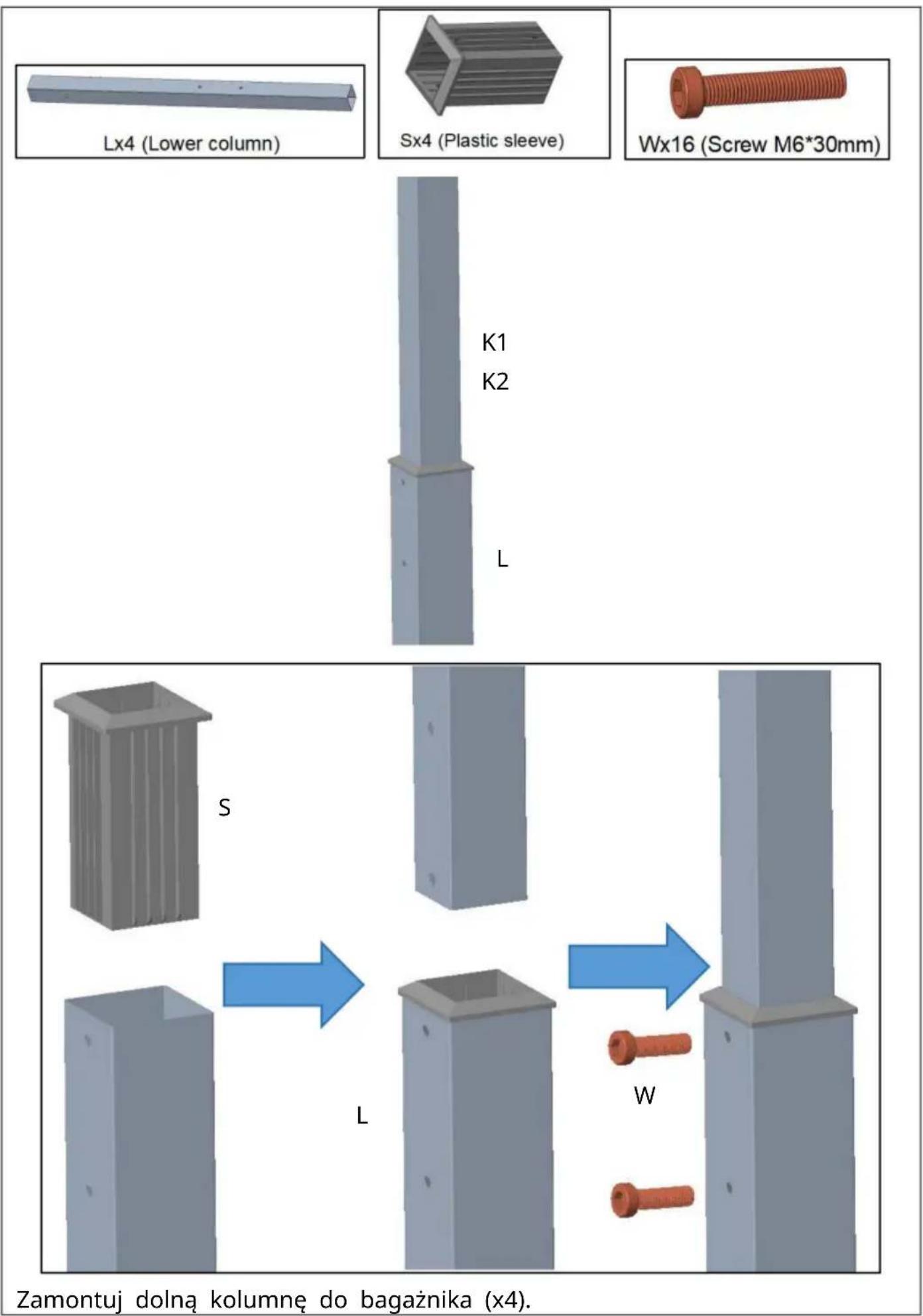 Lx4 (Lower column)

Sx4 (Plastic sleeve)

Wx16 (Screw M6*30mm)

K1

K2

L

S

L

W

Zamontuj dolną kolumnę do bagażnika (x4).