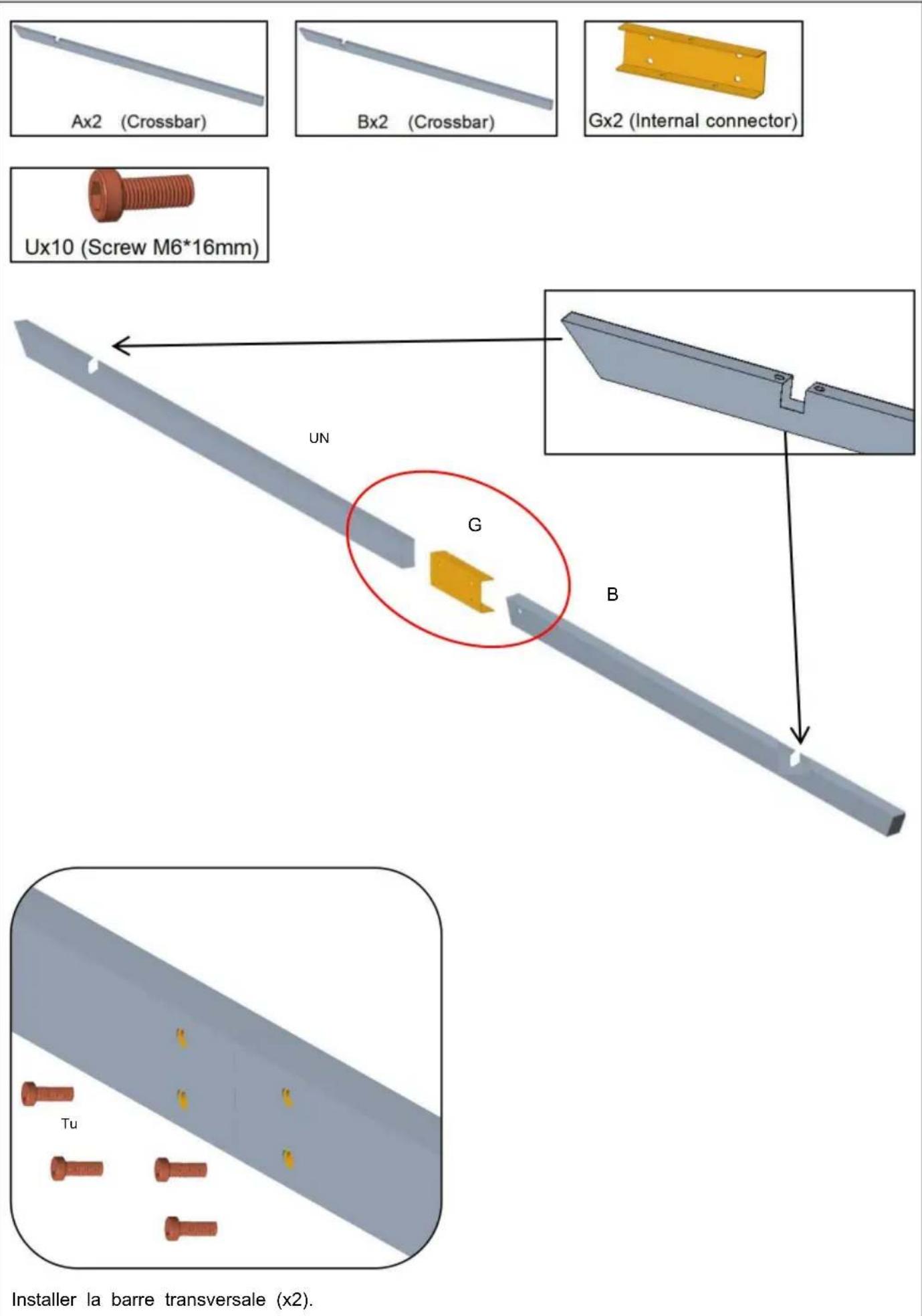 Ax2 (Crossbar)

Bx2 (Crossbar)

Gx2 (Internal connector)

Ux10 (Screw M6*16mm)

UN

G

B

Tu

Installer la barre transversale (x2).