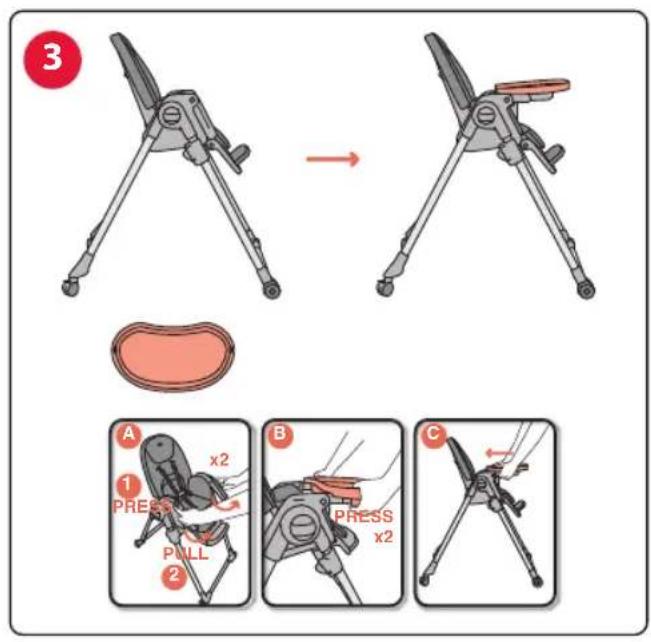 3

A
x2
1
PRESS
PULL
2

B
PRESS
x2

C