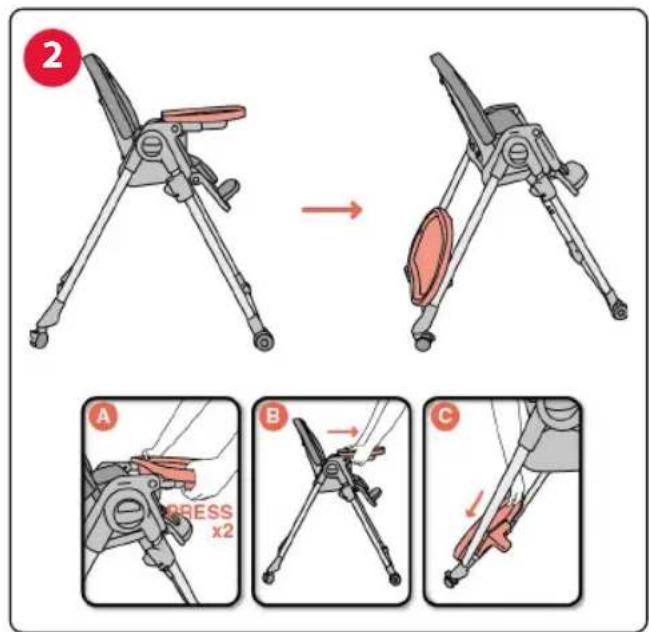 2

A

PRESS x2

B

C