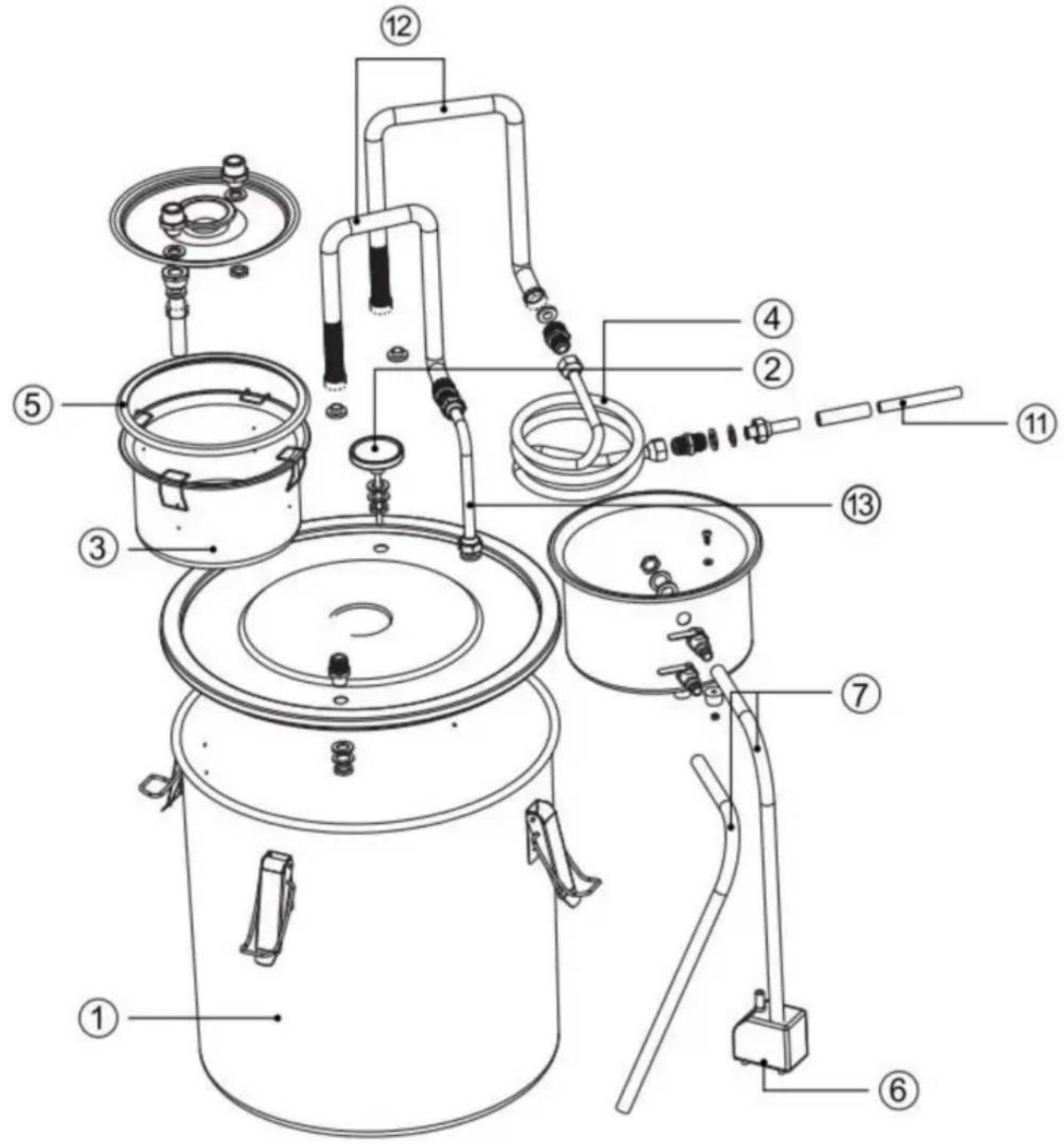 ⑫
④
②
⑤
⑪
⑬
③
⑦
①
⑥