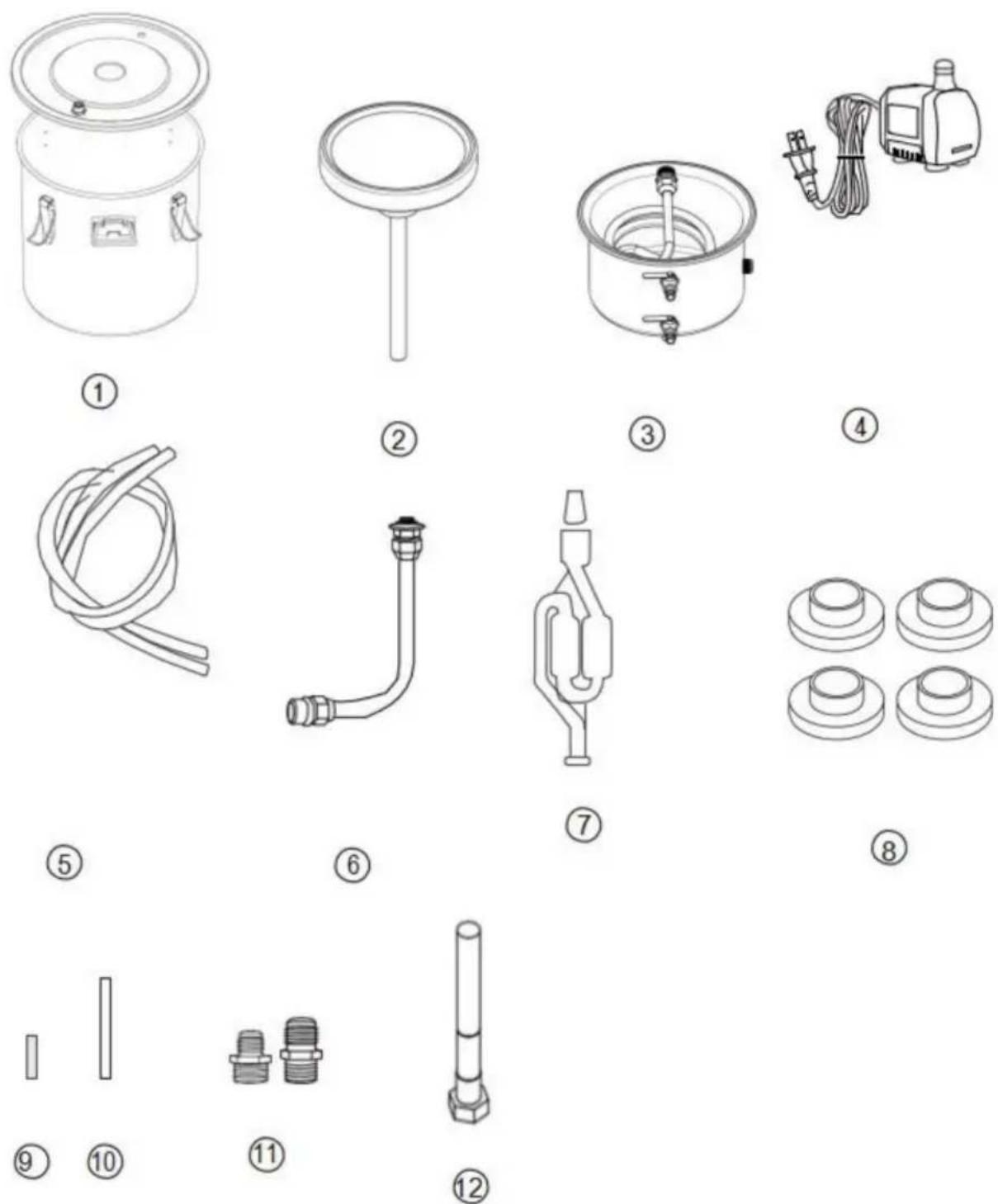 ①

②

③

④

⑤

⑥

⑦

⑧

⑨

⑩

⑪

⑫