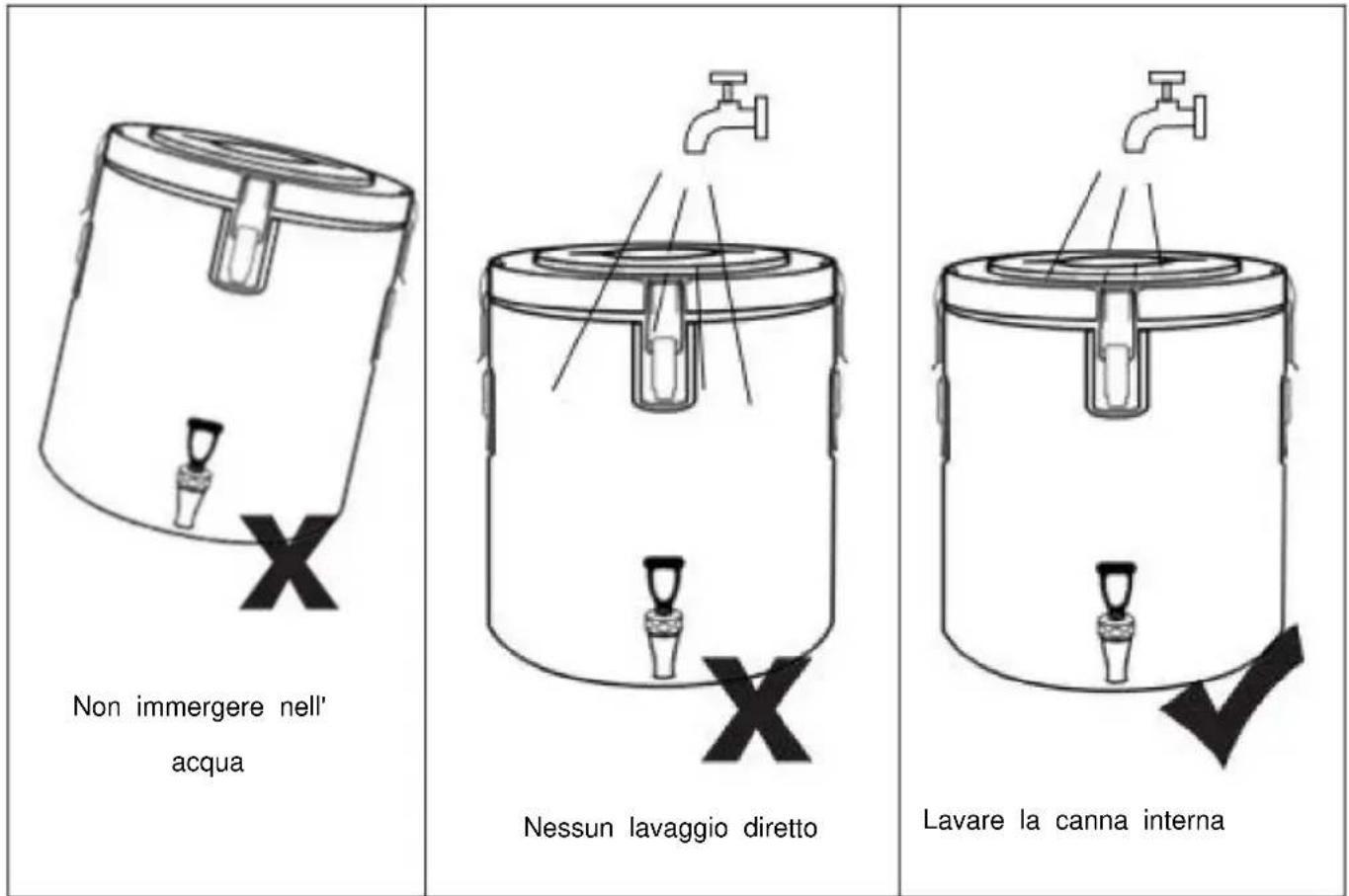 Non immergere nell' acqua

Nessun lavaggio diretto

Lavare la canna interna