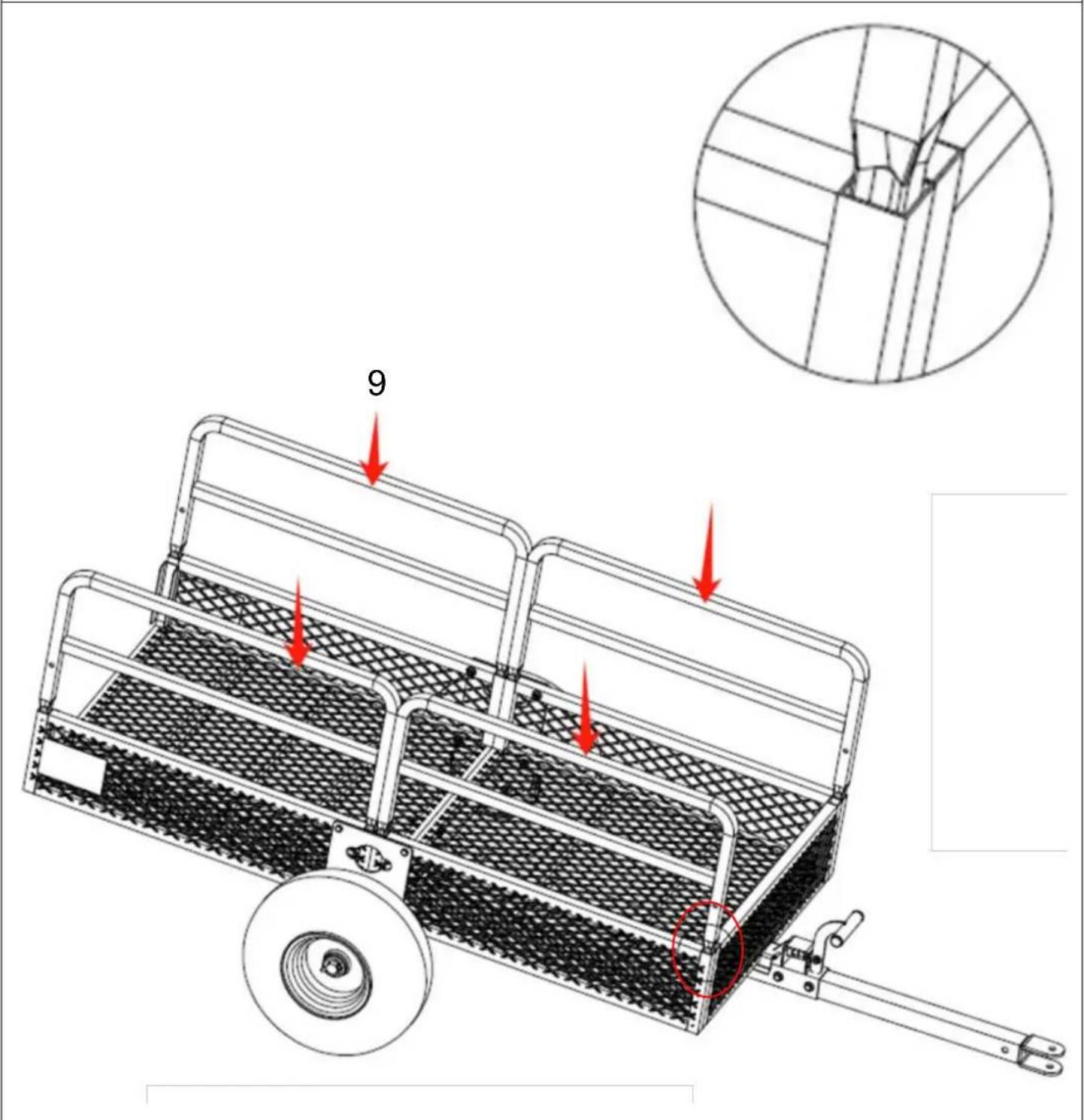 9