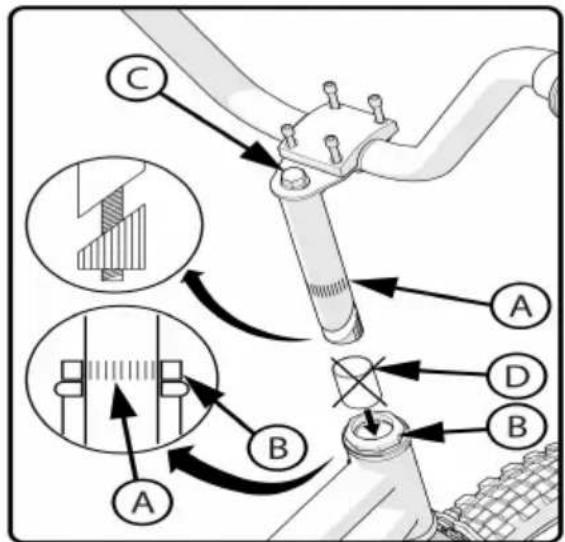 C
A
D
B
B
A