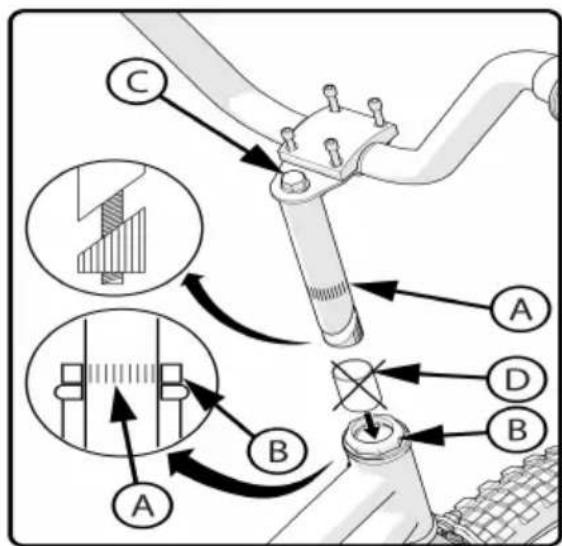 C
A
D
B
B
A