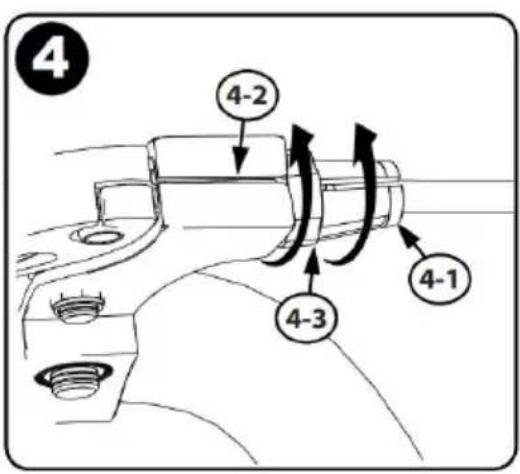 4

4-2

4-1

4-3