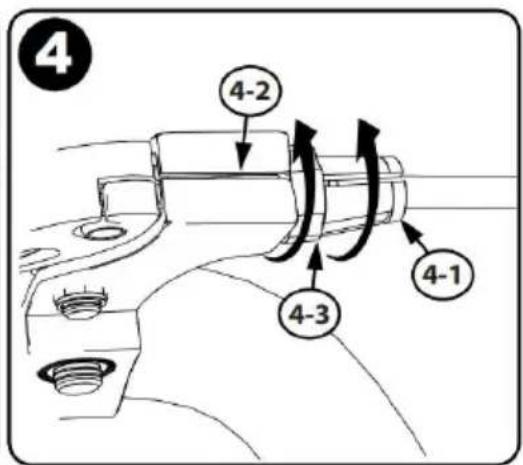 4

4-2

4-1

4-3