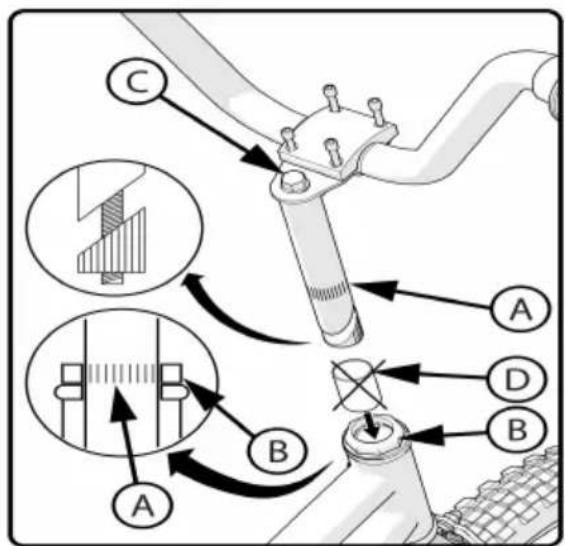 C
A
D
B
B
A