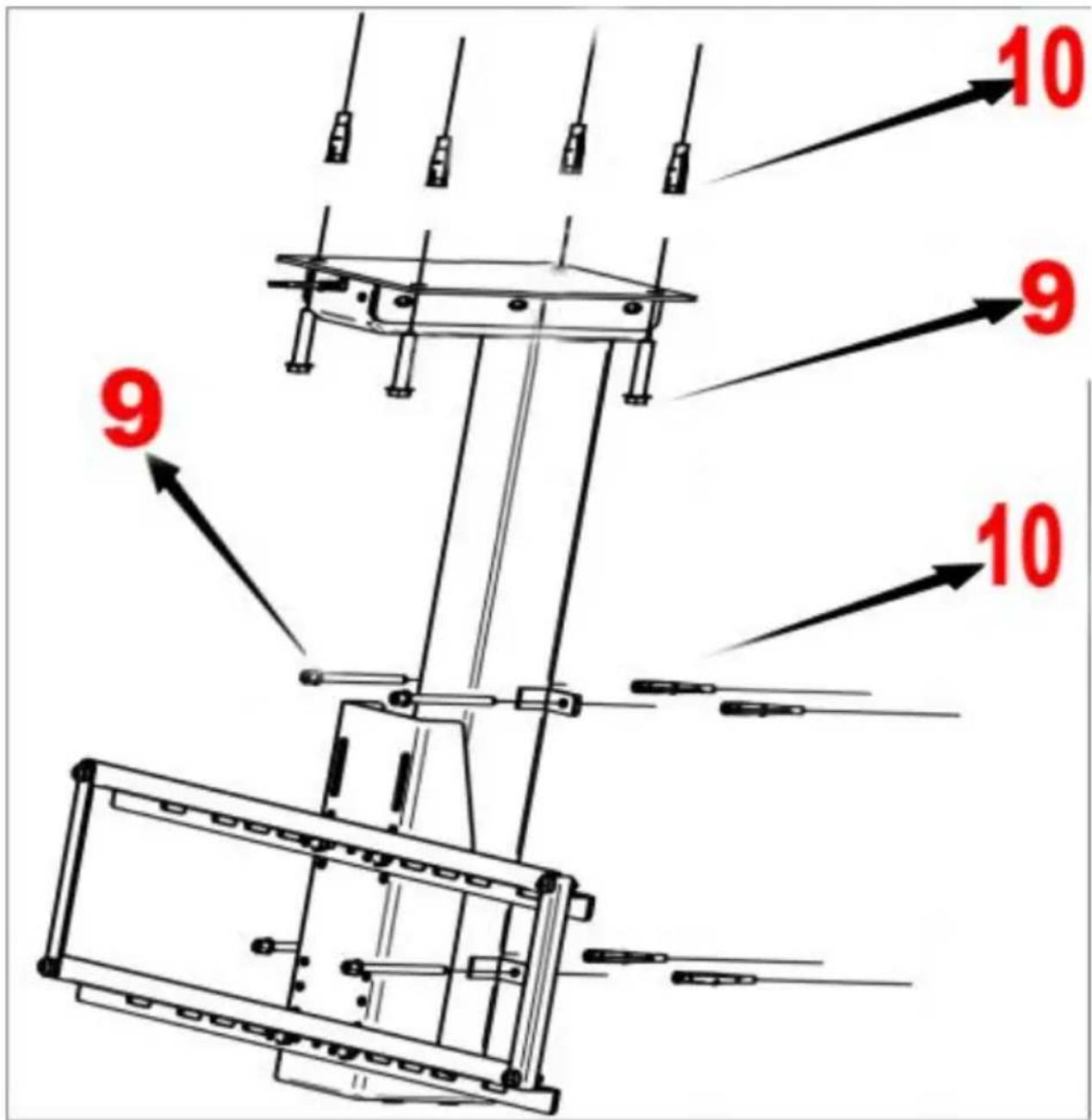 10

9

9

10