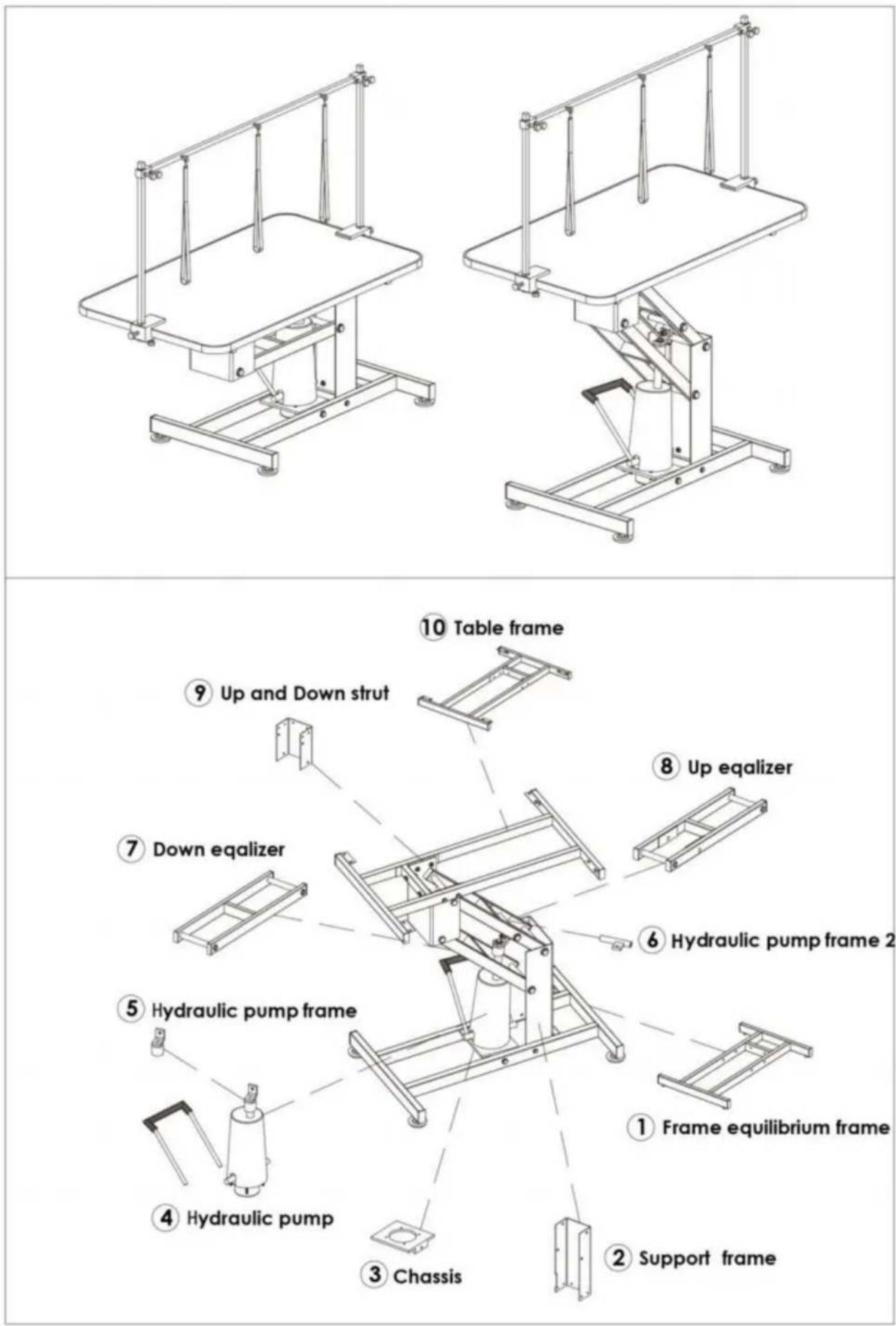 10 Table frame

9 Up and Down strut

8 Up eqalizer

7 Down eqalizer

6 Hydraulic pump frame 2

5 Hydraulic pump frame

1 Frame equilibrium frame

4 Hydraulic pump

3 Chassis

2 Support frame