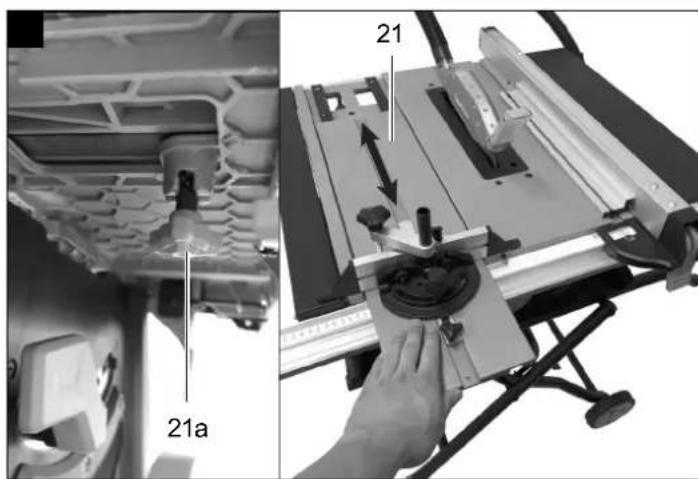 21a

21