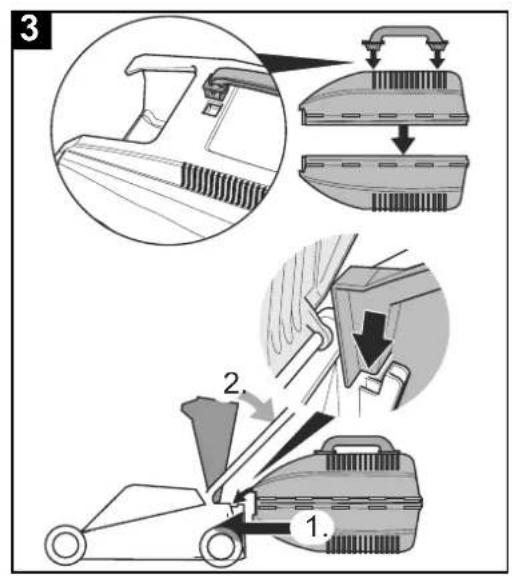 3

2.

1.