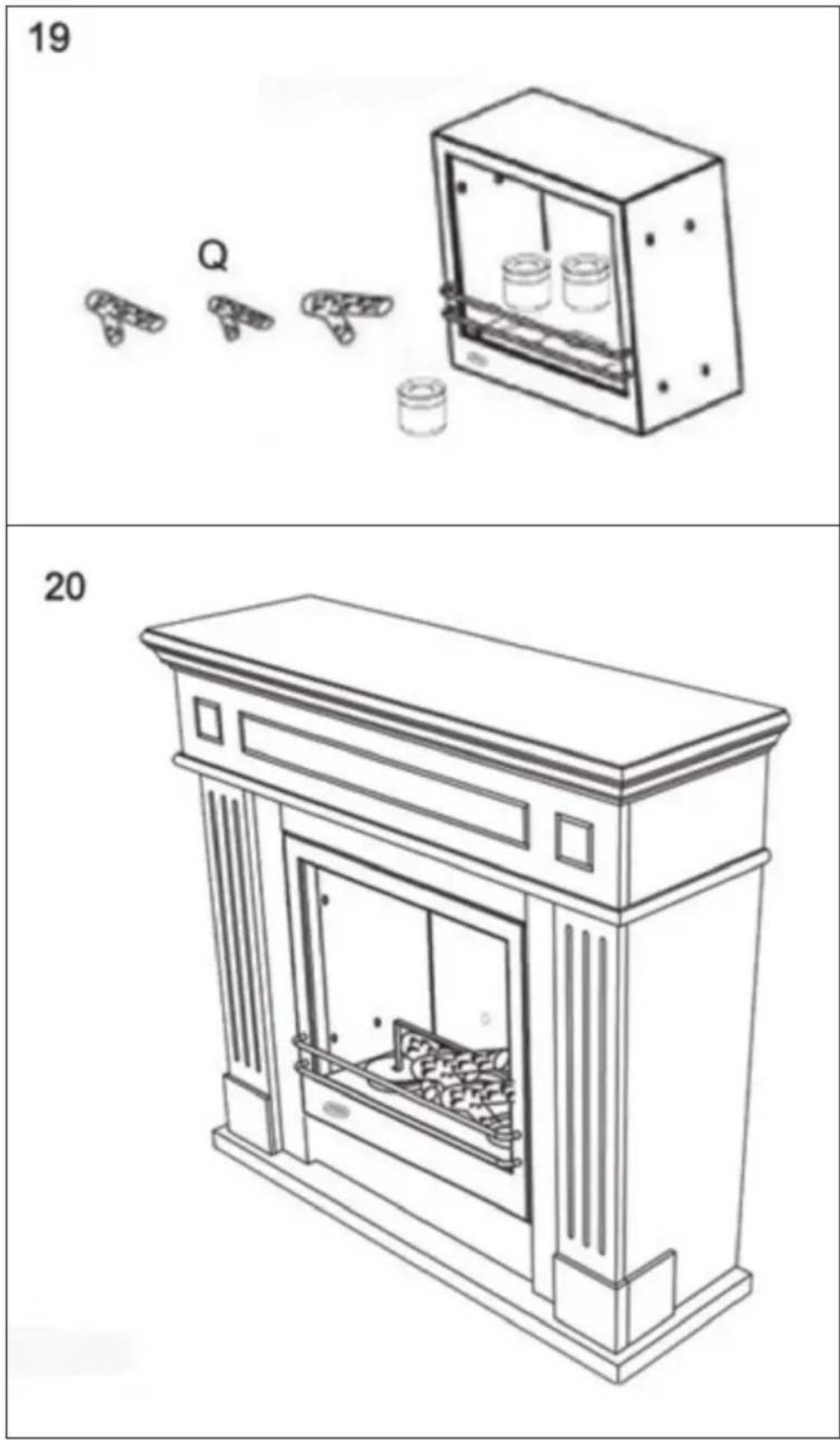 19

Q

20