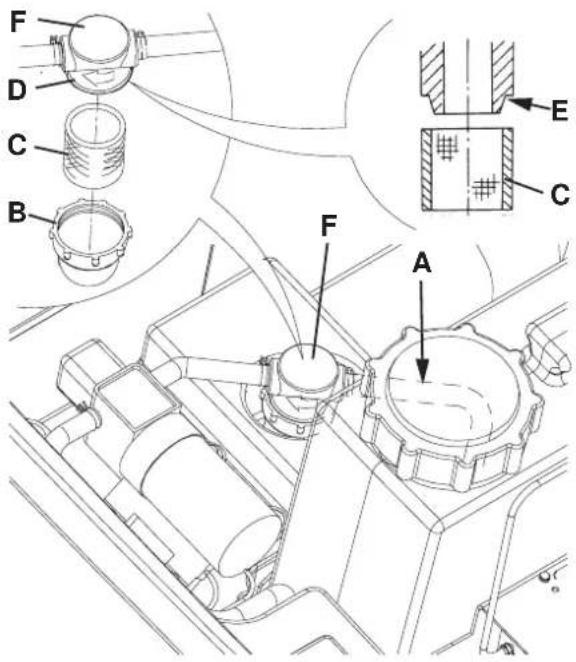 F
D
C
B
E
C
F
A