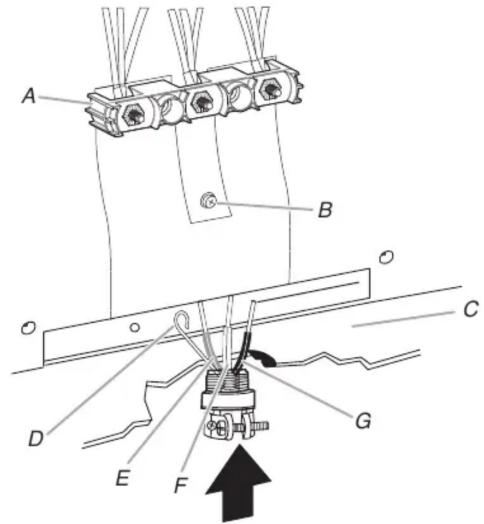 A
B
C
D
E
F
G