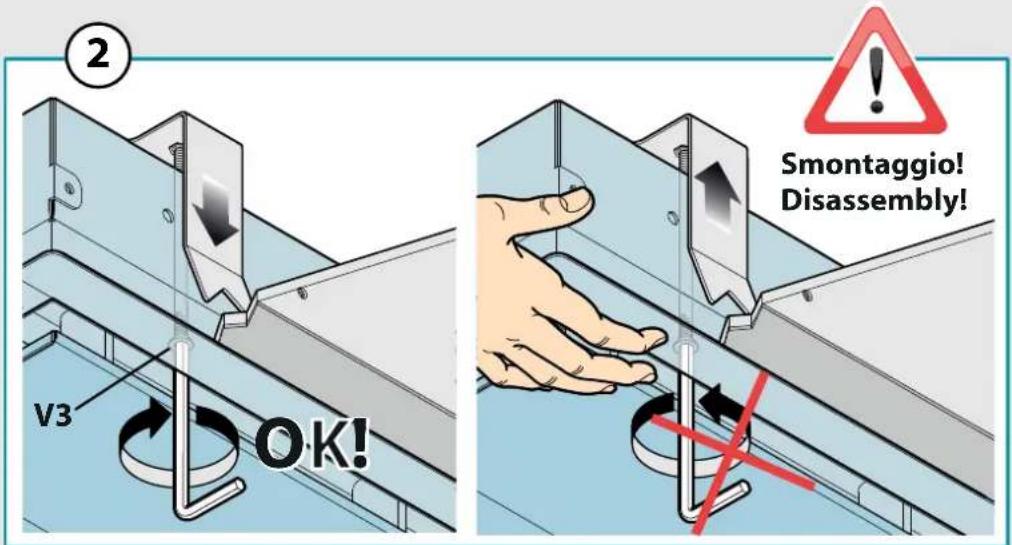 2

V3

OK!

Smontaggio!
Disassembly!