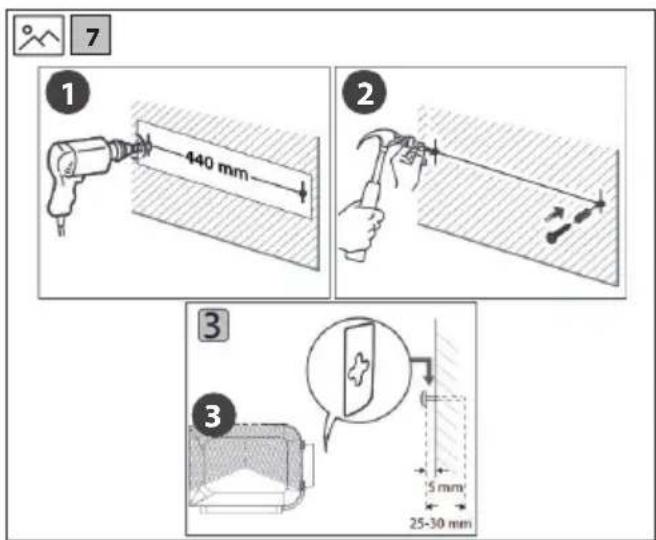 7

1

440 mm

2

3

3

5 mm

25-30 mm